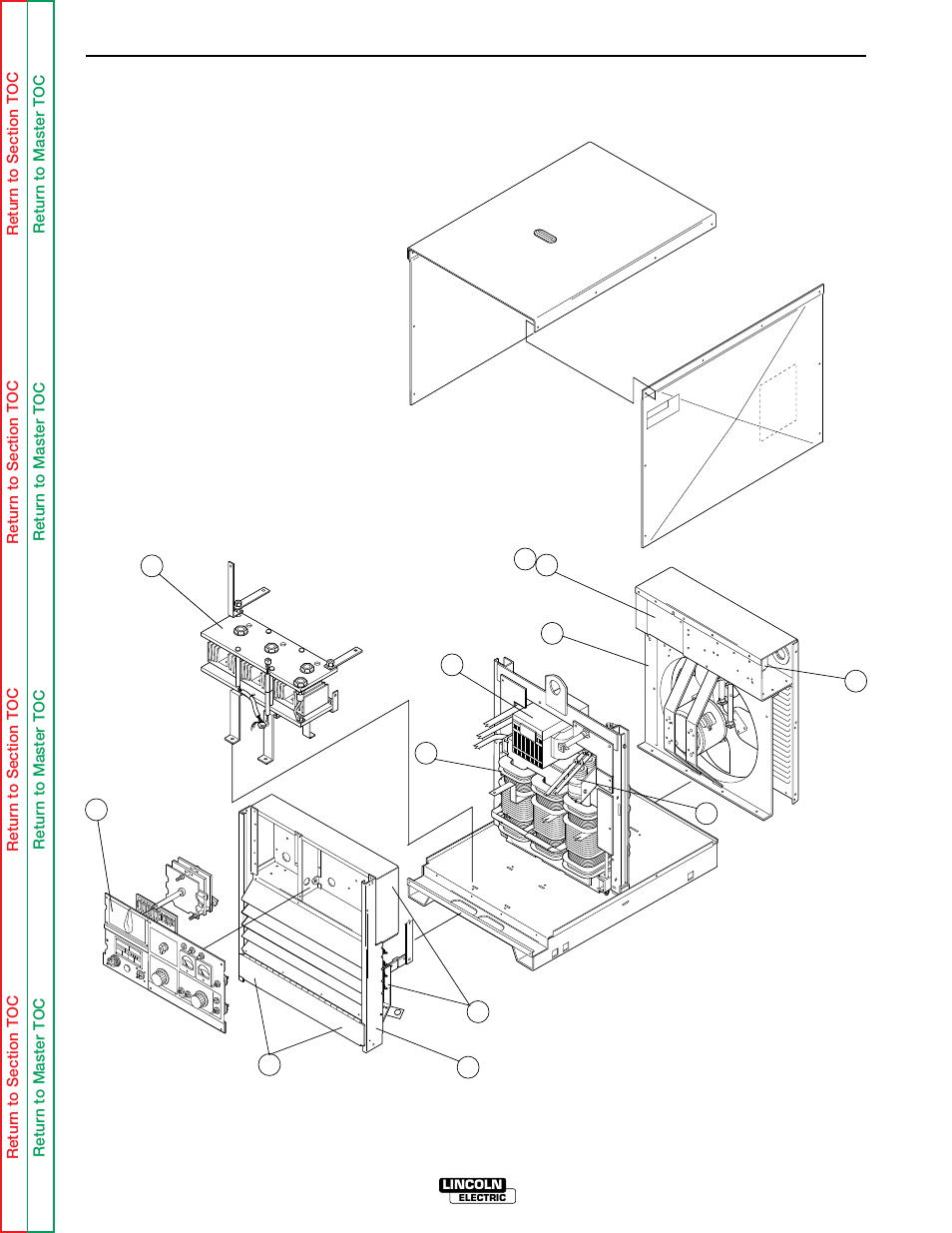 Return to Section TOC
Return to Master TOC
Return to Section TOC
Return to Master TOC
Return to Section TOC
Return to Master TOC
Return to Section TOC
Return to Master TOC

LINCOLN ELECTRIC