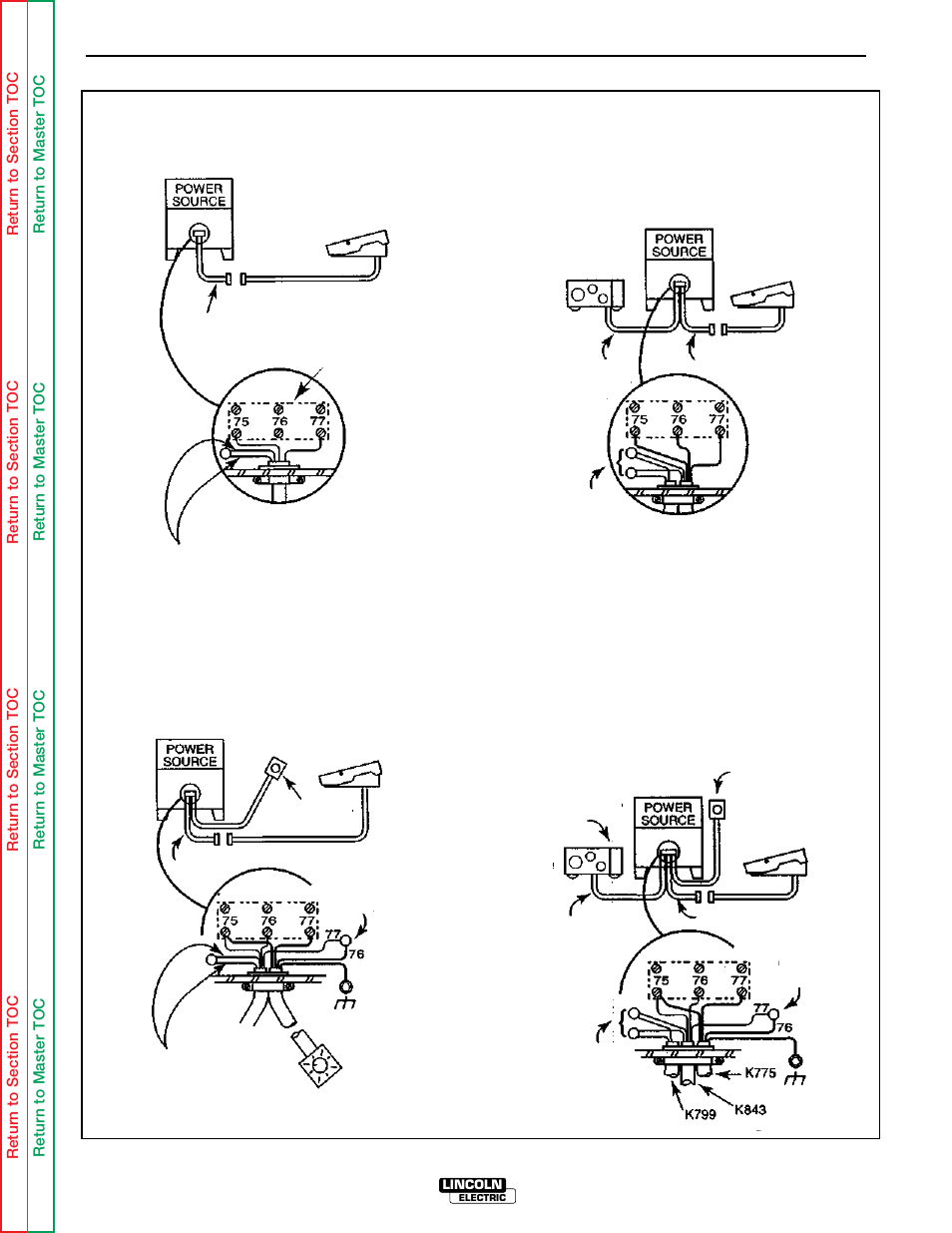 Return to Section TOC
Return to Master TOC
Return to Section TOC
Return to Master TOC
Return to Section TOC
Return to Master TOC
Return to Section TOC
Return to Master TOC

POWER SOURCE

75 76 77

POWER SOURCE

75 76 77

POWER SOURCE

75 76 77
77
76

POWER SOURCE

75 76 77
77
76
K775
K799
K843

LINCOLN ELECTRIC