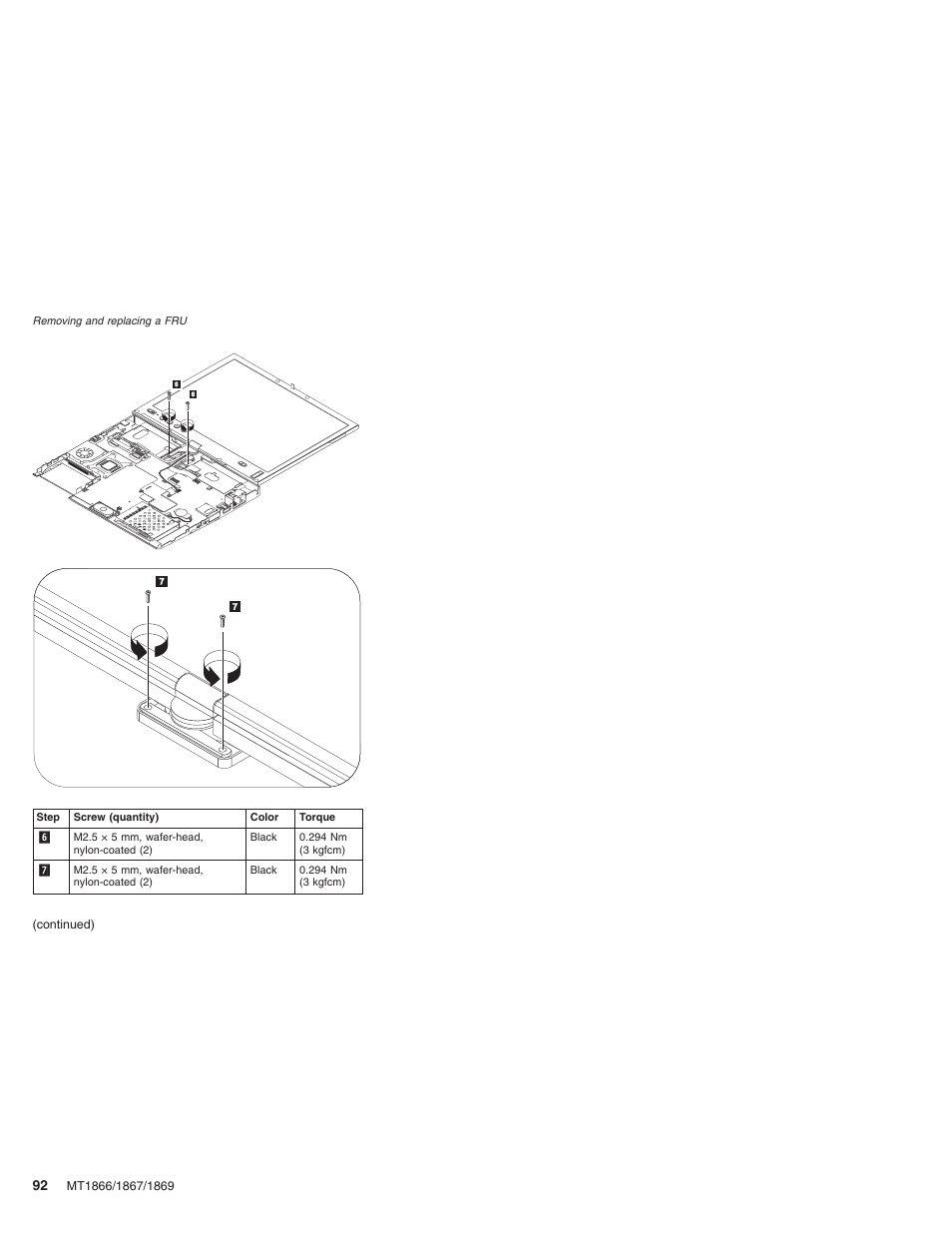 Removing and replacing a FRU

6

6

7

7

| Step | Screw (quantity) | Color | Torque |
|---|---|---|---|
| 6 | M2.5 × 5 mm, wafer-head, nylon-coated (2) | Black | 0.294 Nm (3 kgfcm) |
| 7 | M2.5 × 5 mm, wafer-head, nylon-coated (2) | Black | 0.294 Nm (3 kgfcm) |

(continued)

92 MT1866/1867/1869