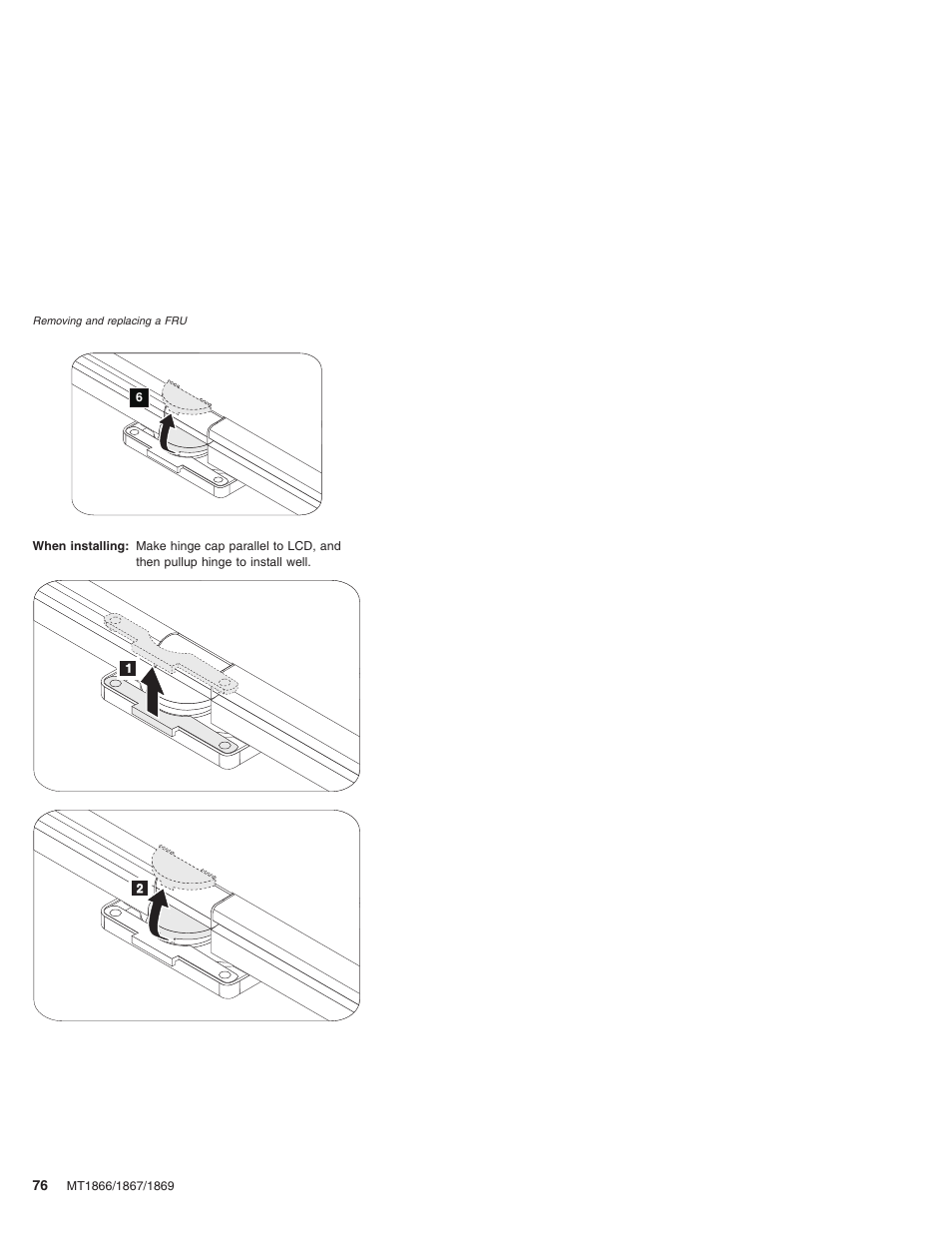 Removing and replacing a FRU

6

When installing: Make hinge cap parallel to LCD, and then pullup hinge to install well.

1

2

76 MT1866/1867/1869