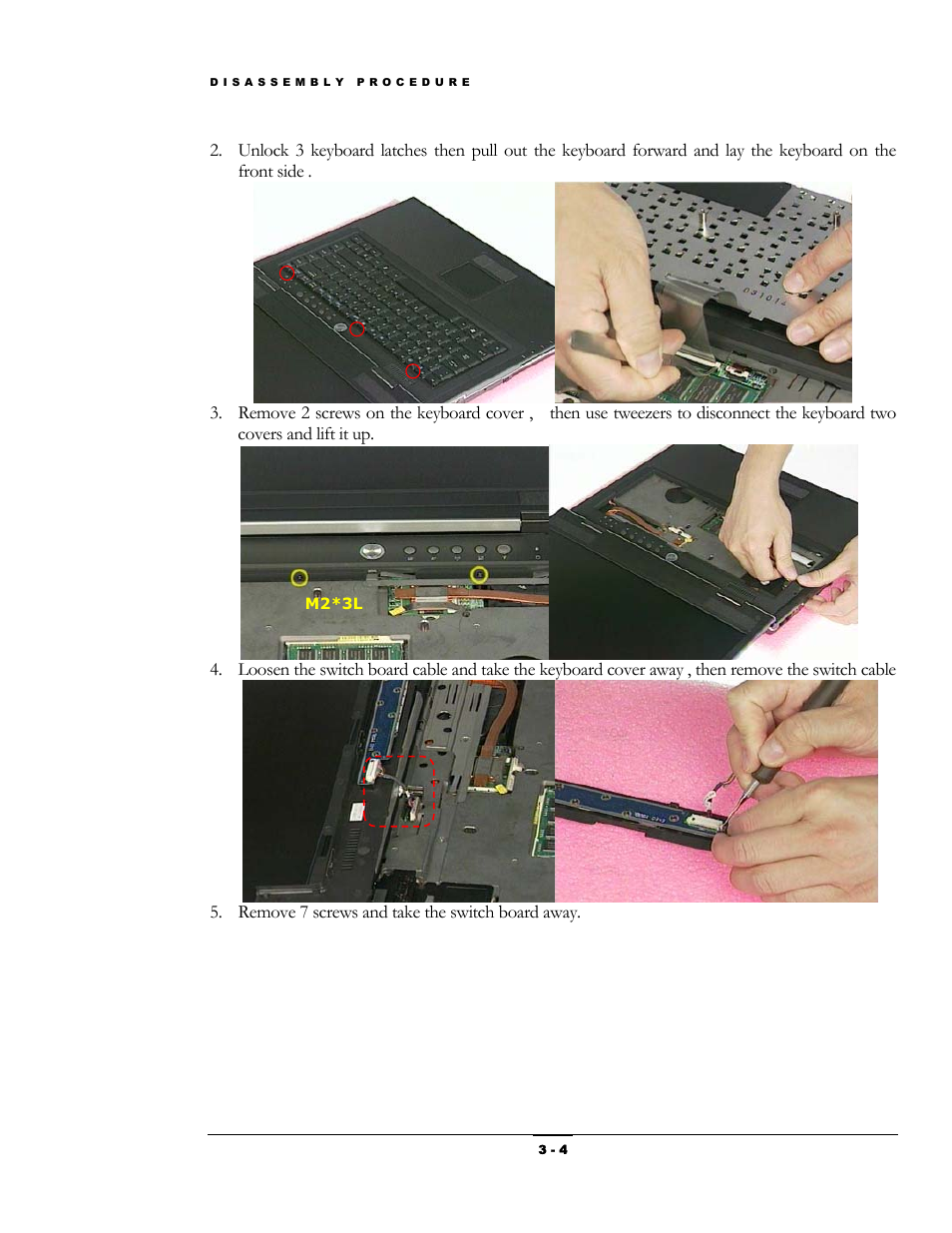 DISASSEMBLY PROCEDURE

2. Unlock 3 keyboard latches then pull out the keyboard forward and lay the keyboard on the front side .

3. Remove 2 screws on the keyboard cover , then use tweezers to disconnect the keyboard two covers and lift it up.

M2*3L

4. Loosen the switch board cable and take the keyboard cover away , then remove the switch cable

5. Remove 7 screws and take the switch board away.

3 - 4