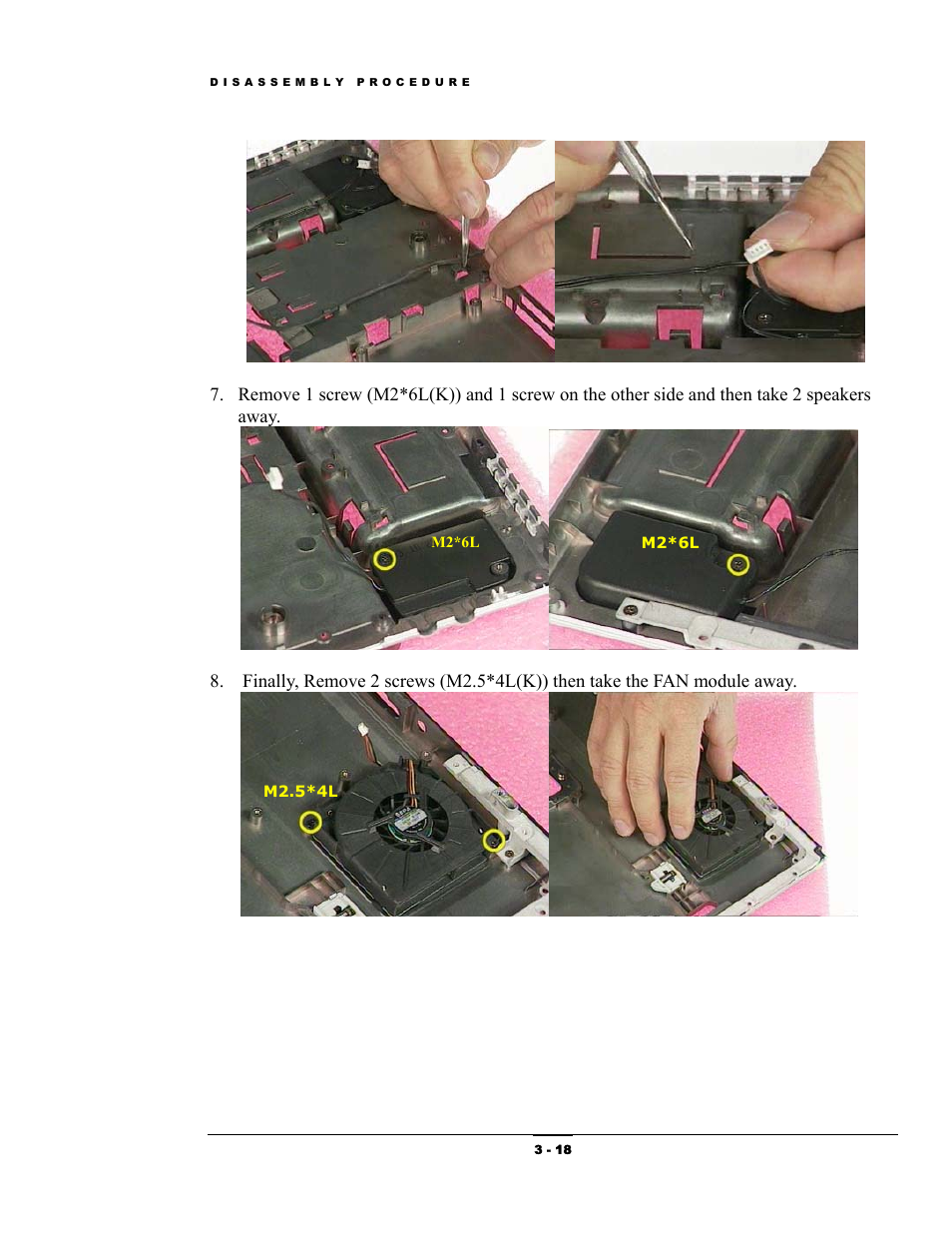 DISASSEMBLY PROCEDURE

7. Remove 1 screw (M2*6L(K)) and 1 screw on the other side and then take 2 speakers away.

M2*6L

M2*6L

8. Finally, Remove 2 screws (M2.5*4L(K)) then take the FAN module away.

M2.5*4L

3 - 18