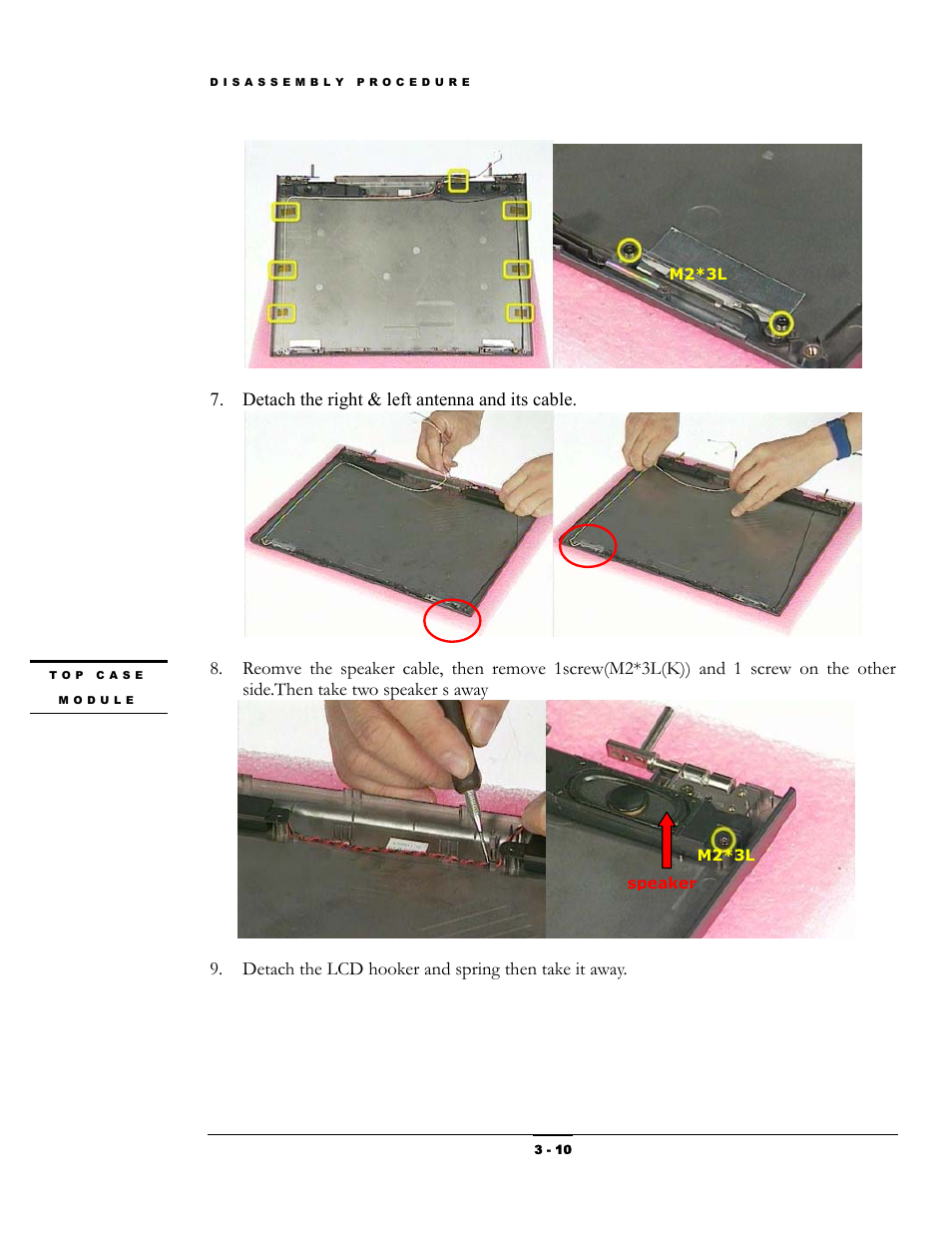 DISASSEMBLY PROCEDURE

M2*3L

7. Detach the right & left antenna and its cable.

TOP CASE MODULE

8. Reomve the speaker cable, then remove 1screw(M2*3L(K)) and 1 screw on the other side.Then take two speaker s away

M2*3L

speaker

9. Detach the LCD hooker and spring then take it away.

3 - 10