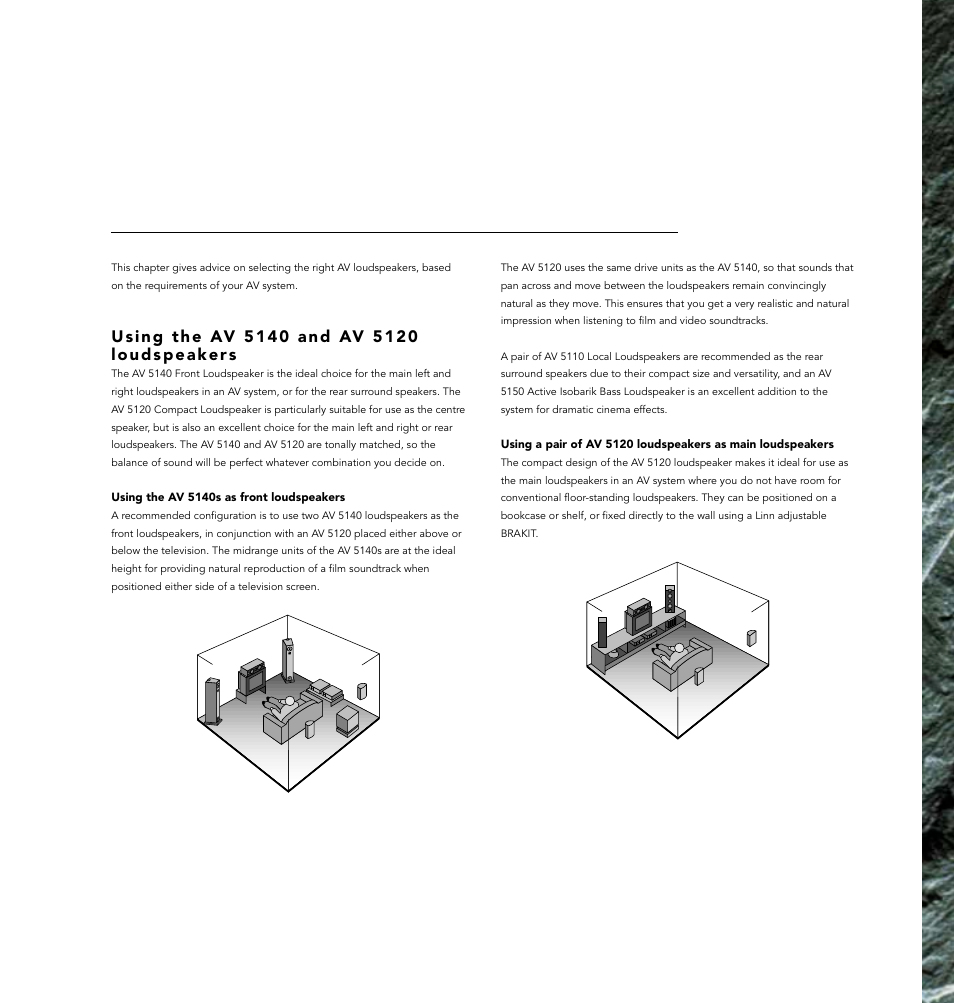 This chapter gives advice on selecting the right AV loudspeakers, based on the requirements of your AV system.

Using the AV 5140 and AV 5120 loudspeakers

The AV 5140 Front Loudspeaker is the ideal choice for the main left and right loudspeakers in an AV system, or for the rear surround speakers. The AV 5120 Compact Loudspeaker is particularly suitable for use as the centre speaker, but is also an excellent choice for the main left and right or rear loudspeakers. The AV 5140 and AV 5120 are tonally matched, so the balance of sound will be perfect whatever combination you decide on.

Using the AV 5140s as front loudspeakers

A recommended configuration is to use two AV 5140 loudspeakers as the front loudspeakers, in conjunction with an AV 5120 placed either above or below the television. The midrange units of the AV 5140s are at the ideal height for providing natural reproduction of a film soundtrack when positioned either side of a television screen.

The AV 5120 uses the same drive units as the AV 5140, so that sounds that pan across and move between the loudspeakers remain convincingly natural as they move. This ensures that you get a very realistic and natural impression when listening to film and video soundtracks.

A pair of AV 5110 Local Loudspeakers are recommended as the rear surround speakers due to their compact size and versatility, and an AV 5150 Active Isobarik Bass Loudspeaker is an excellent addition to the system for dramatic cinema effects.

Using a pair of AV 5120 loudspeakers as main loudspeakers

The compact design of the AV 5120 loudspeaker makes it ideal for use as the main loudspeakers in an AV system where you do not have room for conventional floor-standing loudspeakers. They can be positioned on a bookcase or shelf, or fixed directly to the wall using a Linn adjustable BRAKIT.