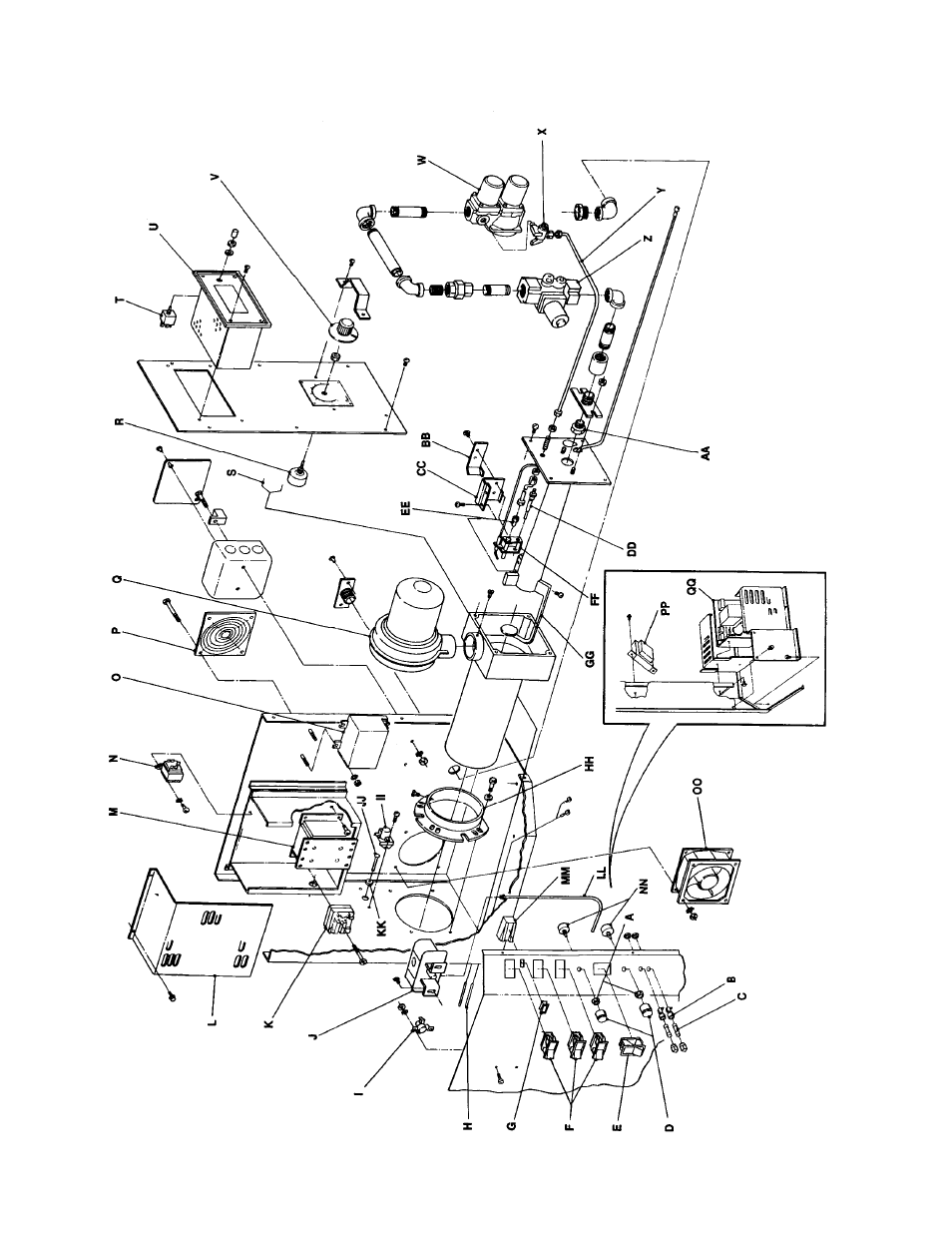 A
B
C
D
E
F
G
H
I
J
K
L
M
N
O
P
Q
R
S
T
U
V
W
X
Y
Z
AA
BB
CC
DD
EE
FF
GG
HH
II
JJ
KK
LL
MM
NN
OO
PP
QQ