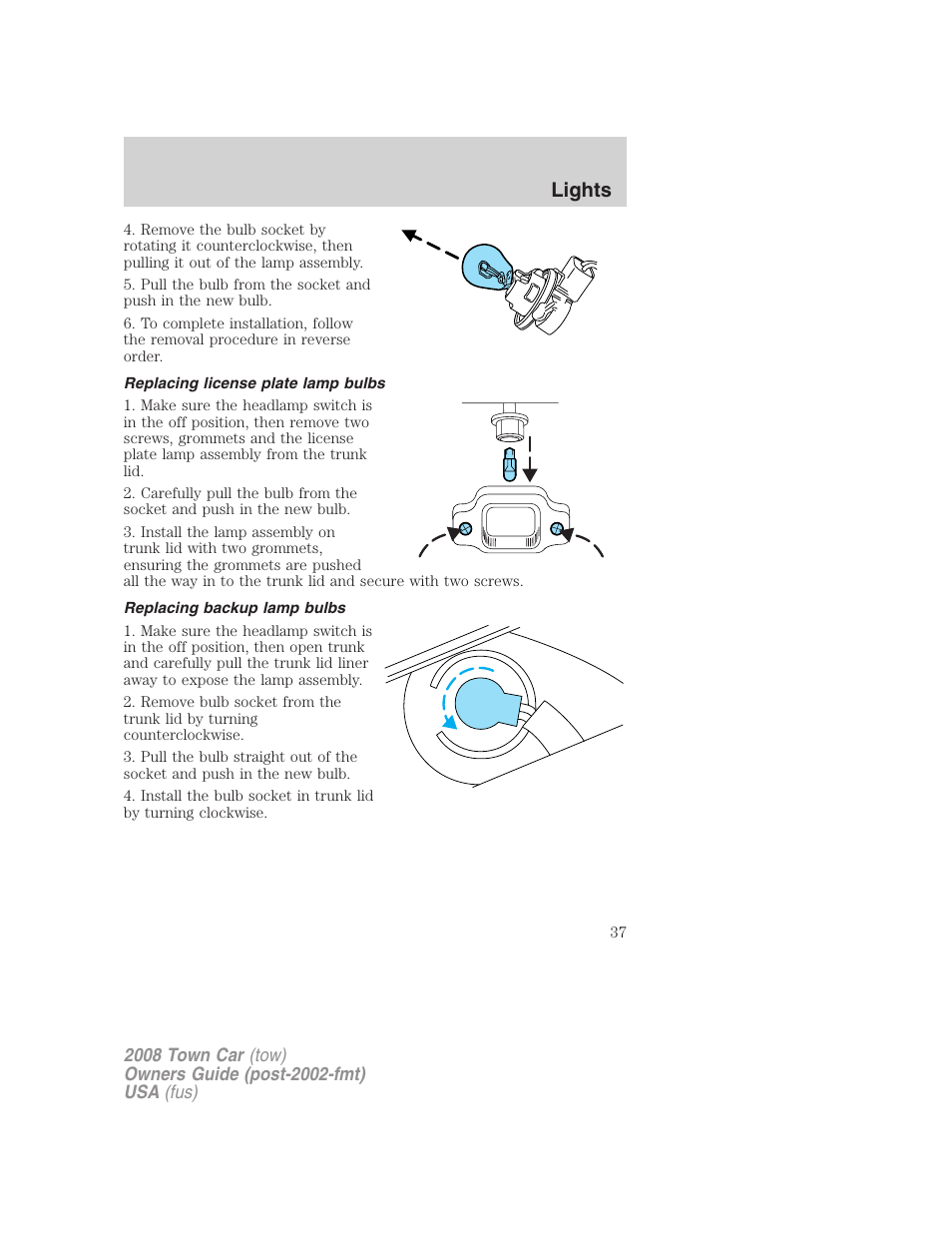 Lights

4. Remove the bulb socket by rotating it counterclockwise, then pulling it out of the lamp assembly.

5. Pull the bulb from the socket and push in the new bulb.

6. To complete installation, follow the removal procedure in reverse order.

Replacing license plate lamp bulbs

1. Make sure the headlamp switch is in the off position, then remove two screws, grommets and the license plate lamp assembly from the trunk lid.

2. Carefully pull the bulb from the socket and push in the new bulb.

3. Install the lamp assembly on trunk lid with two grommets, ensuring the grommets are pushed all the way in to the trunk lid and secure with two screws.

Replacing backup lamp bulbs

1. Make sure the headlamp switch is in the off position, then open trunk and carefully pull the trunk lid liner away to expose the lamp assembly.

2. Remove bulb socket from the trunk lid by turning counterclockwise.

3. Pull the bulb straight out of the socket and push in the new bulb.

4. Install the bulb socket in trunk lid by turning clockwise.

37

2008 Town Car (tow)
Owners Guide (post-2002-fmt)
USA (fus)