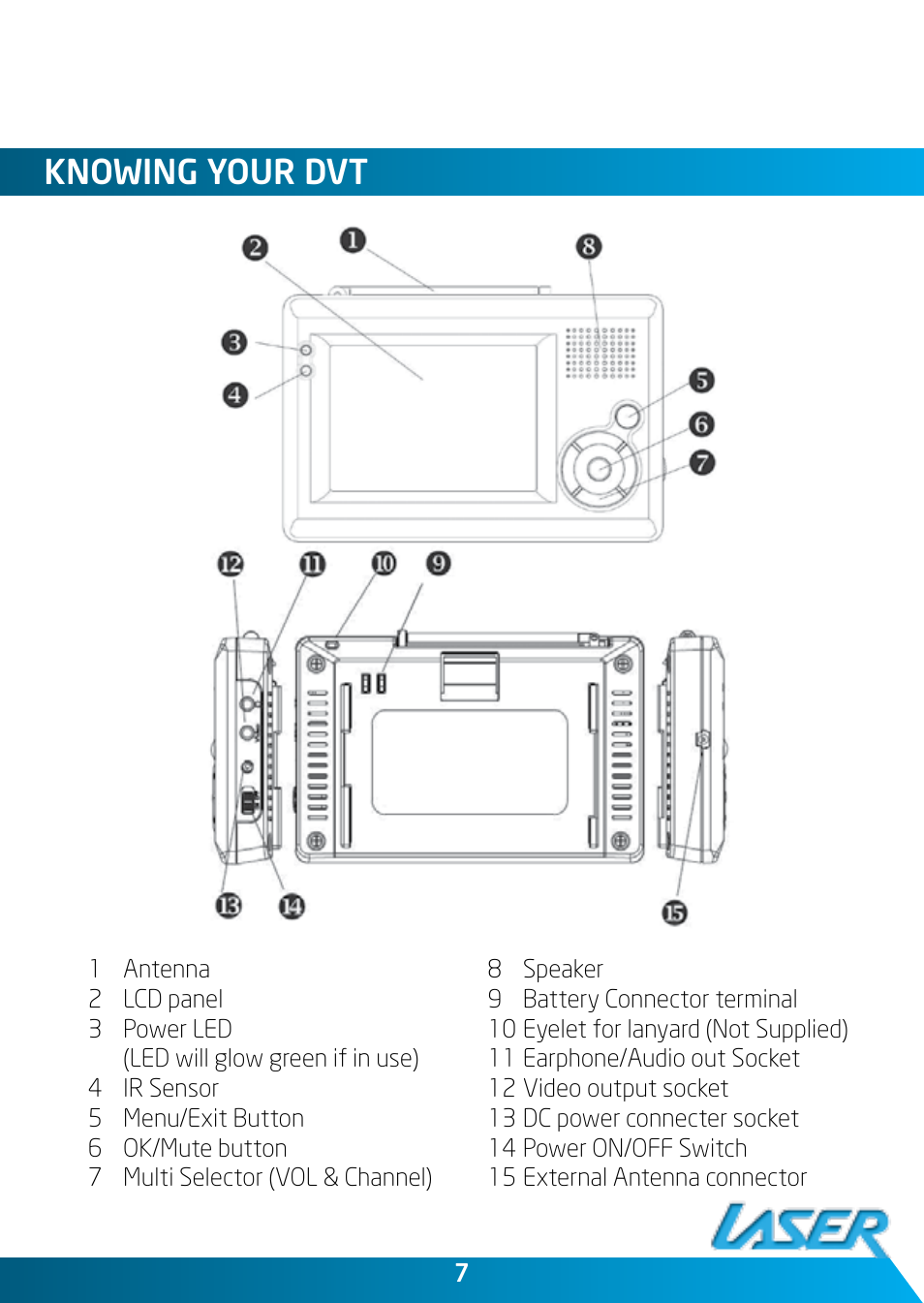 KNOWING YOUR DVT

2
1
8
3
4
5
6
7
12
11
10
9
13
14
15

1 Antenna
2 LCD panel
3 Power LED
(LED will glow green if in use)
4 IR Sensor
5 Menu/Exit Button
6 OK/Mute button
7 Multi Selector (VOL & Channel)

8 Speaker
9 Battery Connector terminal
10 Eyelet for lanyard (Not Supplied)
11 Earphone/Audio out Socket
12 Video output socket
13 DC power connecter socket
14 Power ON/OFF Switch
15 External Antenna connector

LASER

7