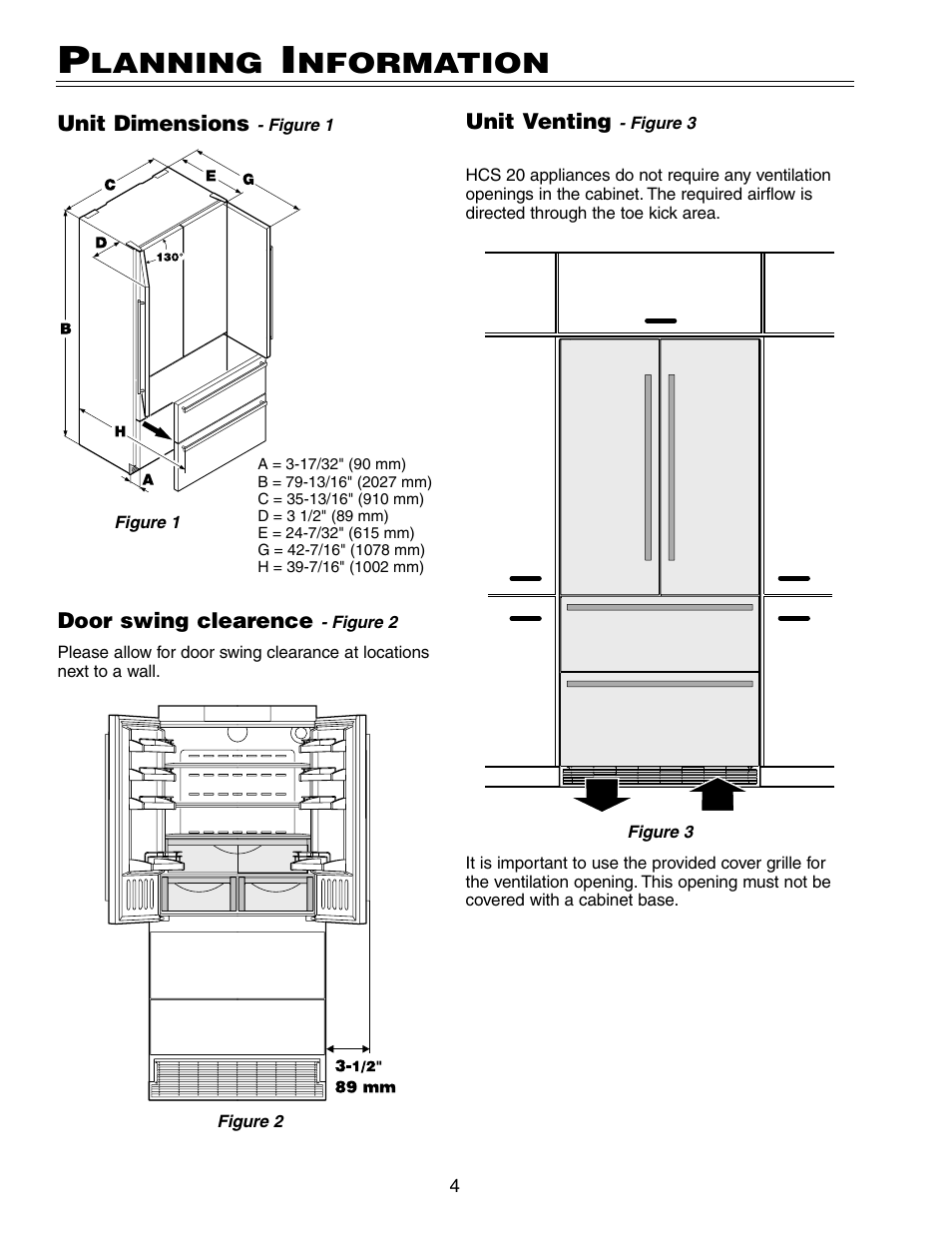 PLANNING INFORMATION

Unit Dimensions - Figure 1

C
E
G
D
130°
B
H
A

A = 3-17/32" (90 mm)
B = 79-13/16" (2027 mm)
C = 35-13/16" (910 mm)
D = 3 1/2" (89 mm)
E = 24-7/32" (615 mm)
G = 42-7/16" (1078 mm)
H = 39-7/16" (1002 mm)

Figure 1

Door swing clearence - Figure 2

Please allow for door swing clearance at locations next to a wall.

3-1/2"
89 mm

Figure 2

Unit Venting - Figure 3

HCS 20 appliances do not require any ventilation openings in the cabinet. The required airflow is directed through the toe kick area.

Figure 3

It is important to use the provided cover grille for the ventilation opening. This opening must not be covered with a cabinet base.

4