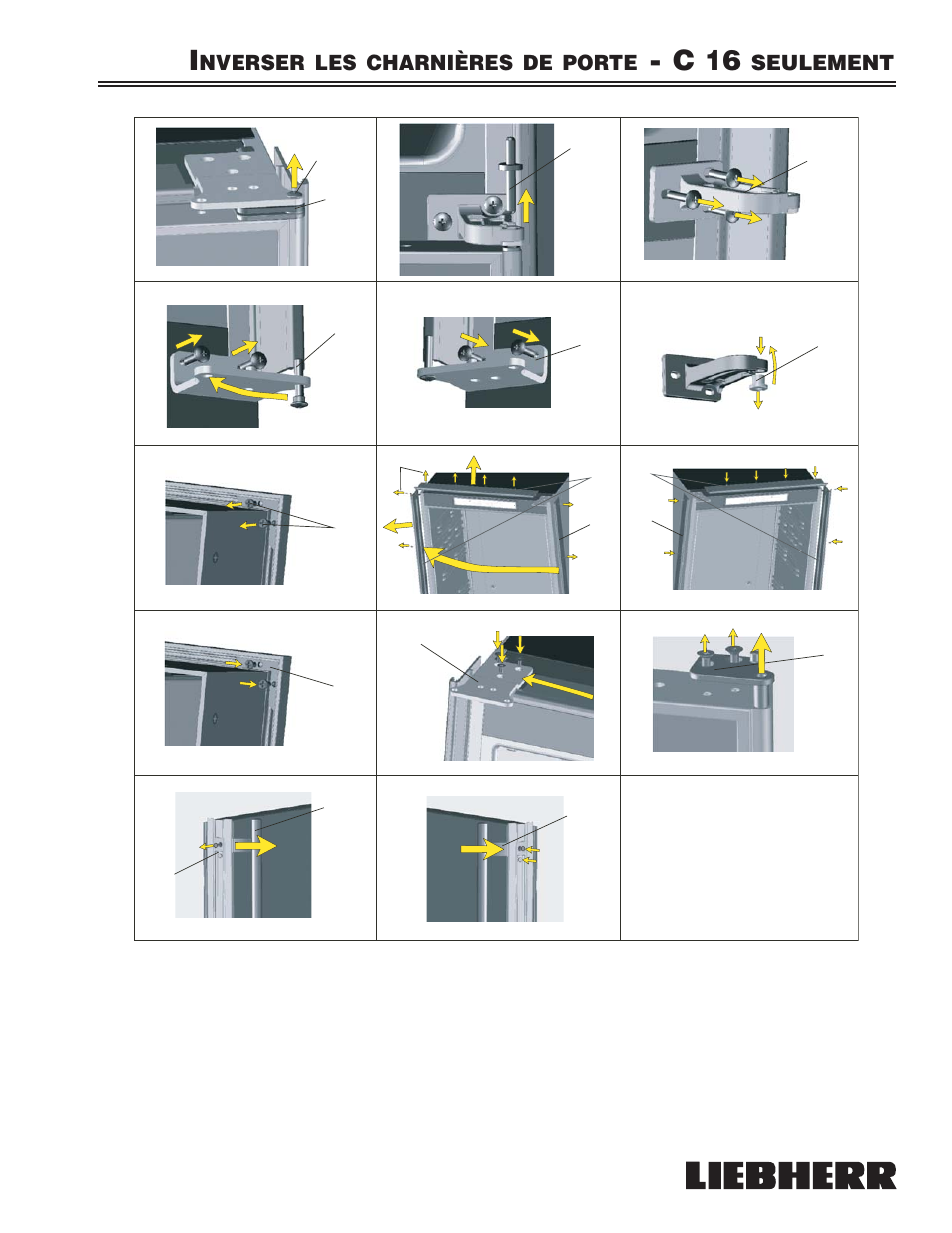 INVERSER LES CHARNIÈRES DE PORTE - C 16 SEULEMENT

LIEBHERR