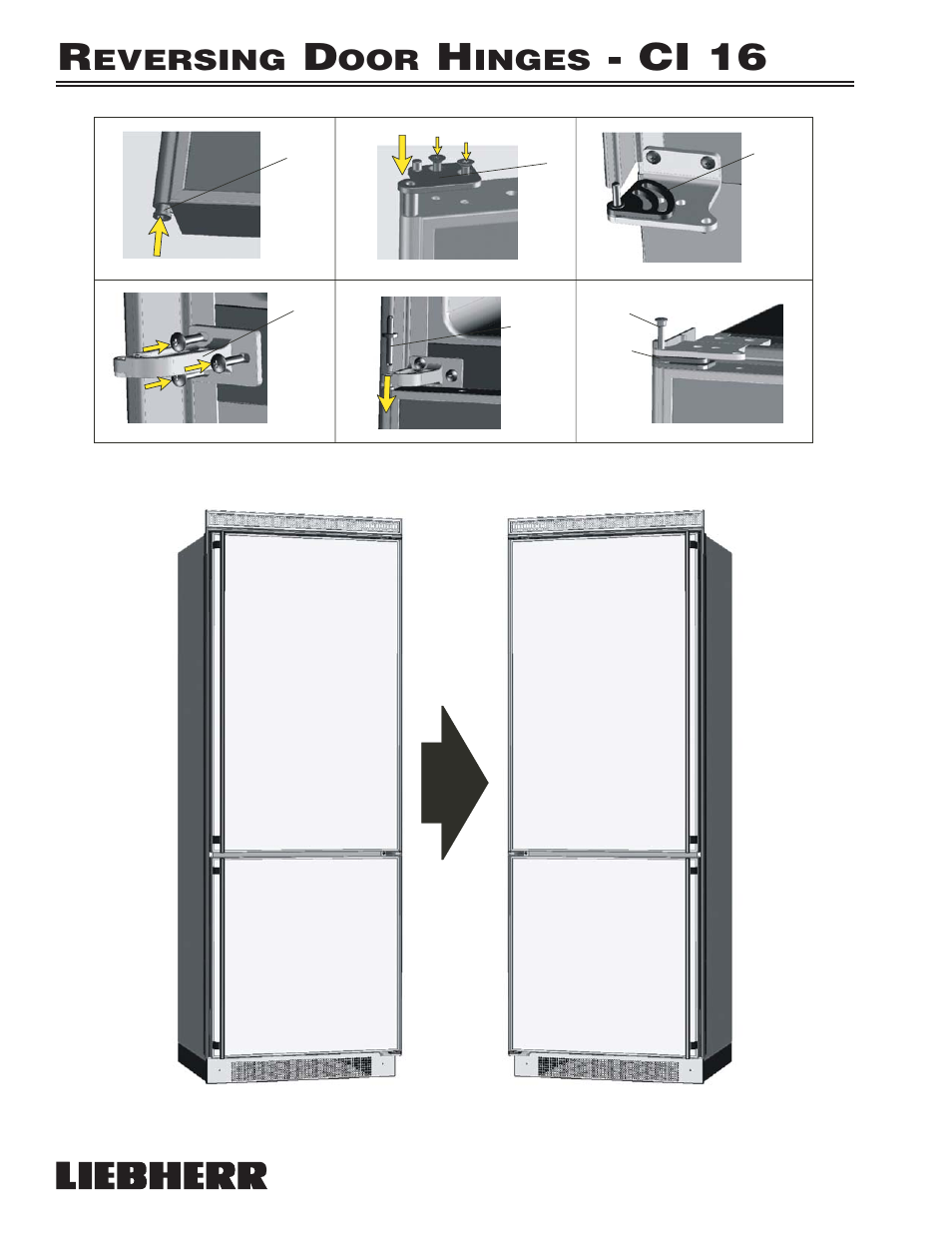 REVERSING DOOR HINGES - CI 16

LIEBHERR