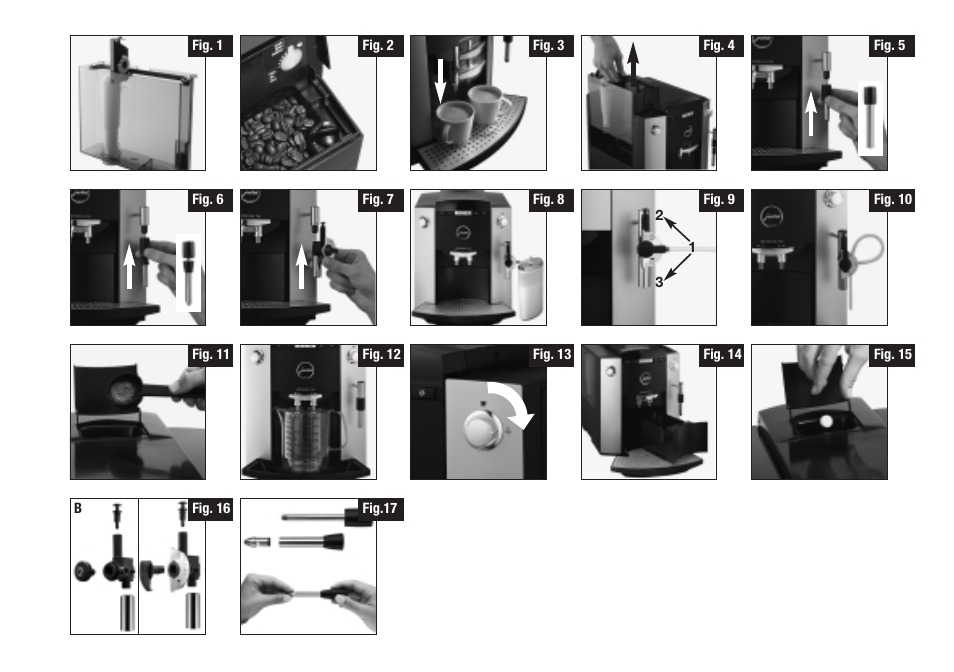 Fig. 1

Fig. 2

Fig. 3

Fig. 4

Fig. 5

Fig. 6

Fig. 7

Fig. 8

Fig. 9
2
1
3

Fig. 10

Fig. 11

Fig. 12

Fig. 13

Fig. 14

Fig. 15

B
Fig. 16

Fig.17