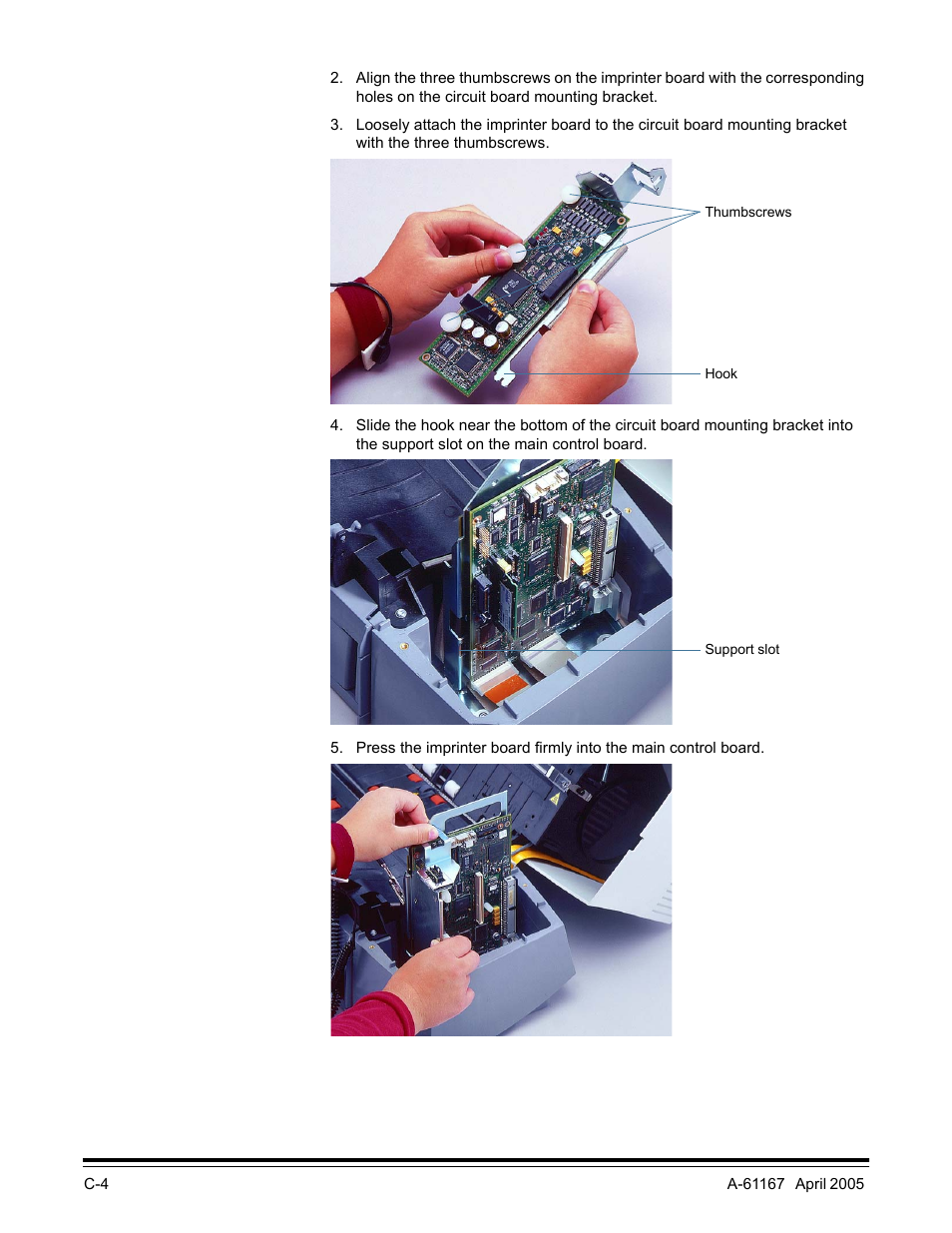 2. Align the three thumbscrews on the imprinter board with the corresponding holes on the circuit board mounting bracket.

3. Loosely attach the imprinter board to the circuit board mounting bracket with the three thumbscrews.

Thumbscrews

Hook

4. Slide the hook near the bottom of the circuit board mounting bracket into the support slot on the main control board.

Support slot

5. Press the imprinter board firmly into the main control board.

C-4

A-61167 April 2005