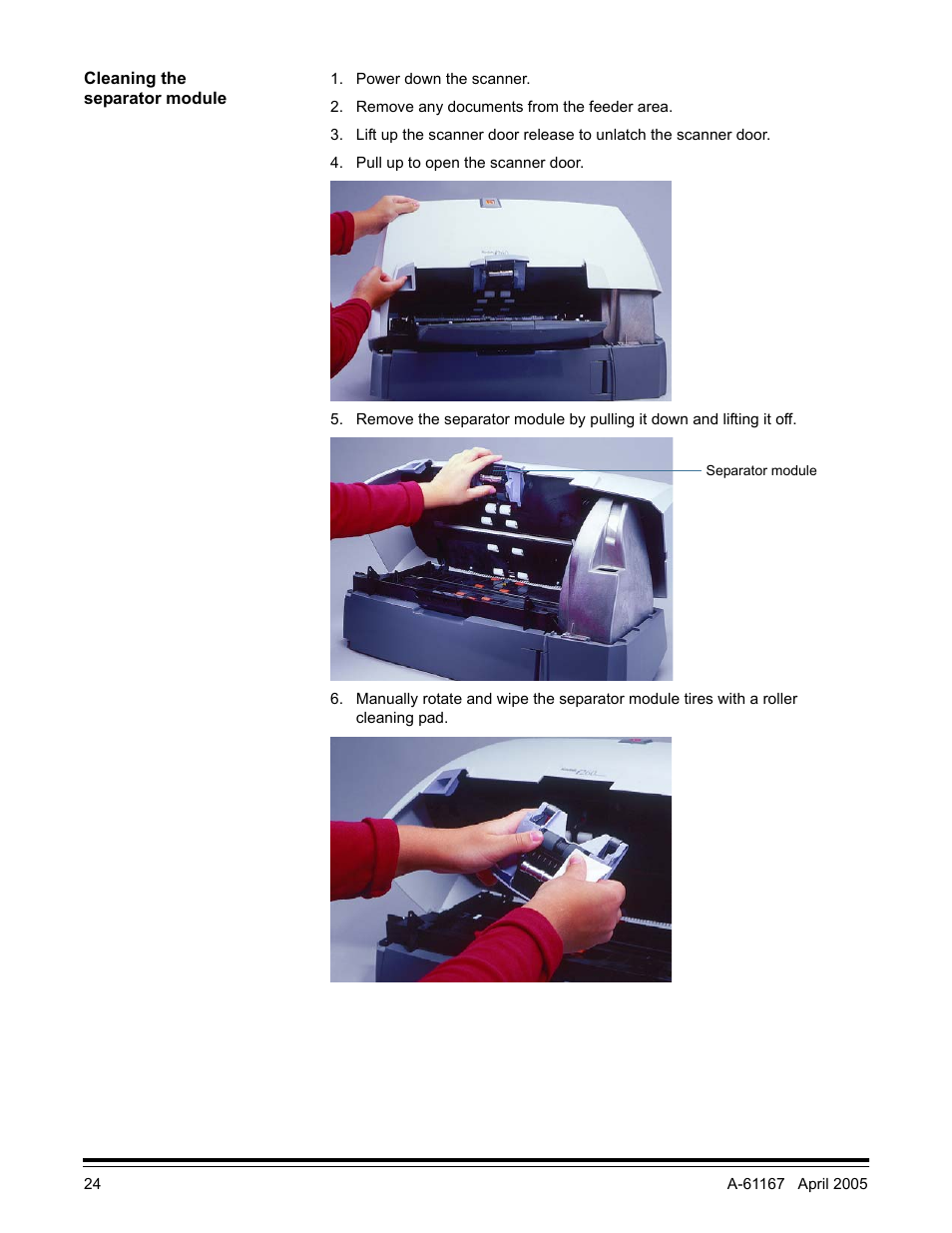 Cleaning the separator module

1. Power down the scanner.

2. Remove any documents from the feeder area.

3. Lift up the scanner door release to unlatch the scanner door.

4. Pull up to open the scanner door.

5. Remove the separator module by pulling it down and lifting it off.

Separator module

6. Manually rotate and wipe the separator module tires with a roller cleaning pad.

24

A-61167 April 2005