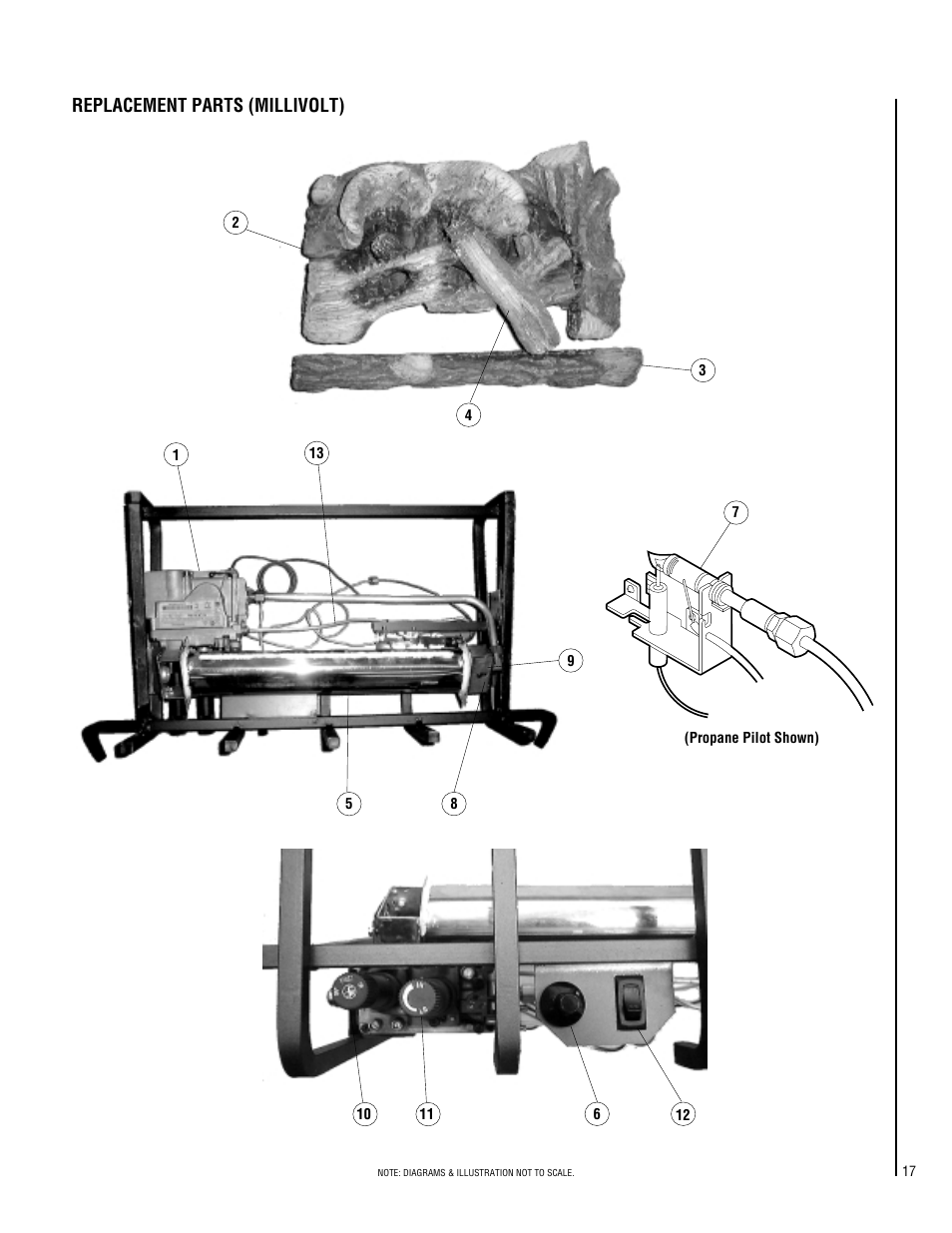 REPLACEMENT PARTS (MILLIVOLT)

2

3

4

1

13

7

9

(Propane Pilot Shown)

5

8

10

11

6

12

NOTE: DIAGRAMS & ILLUSTRATION NOT TO SCALE.

17