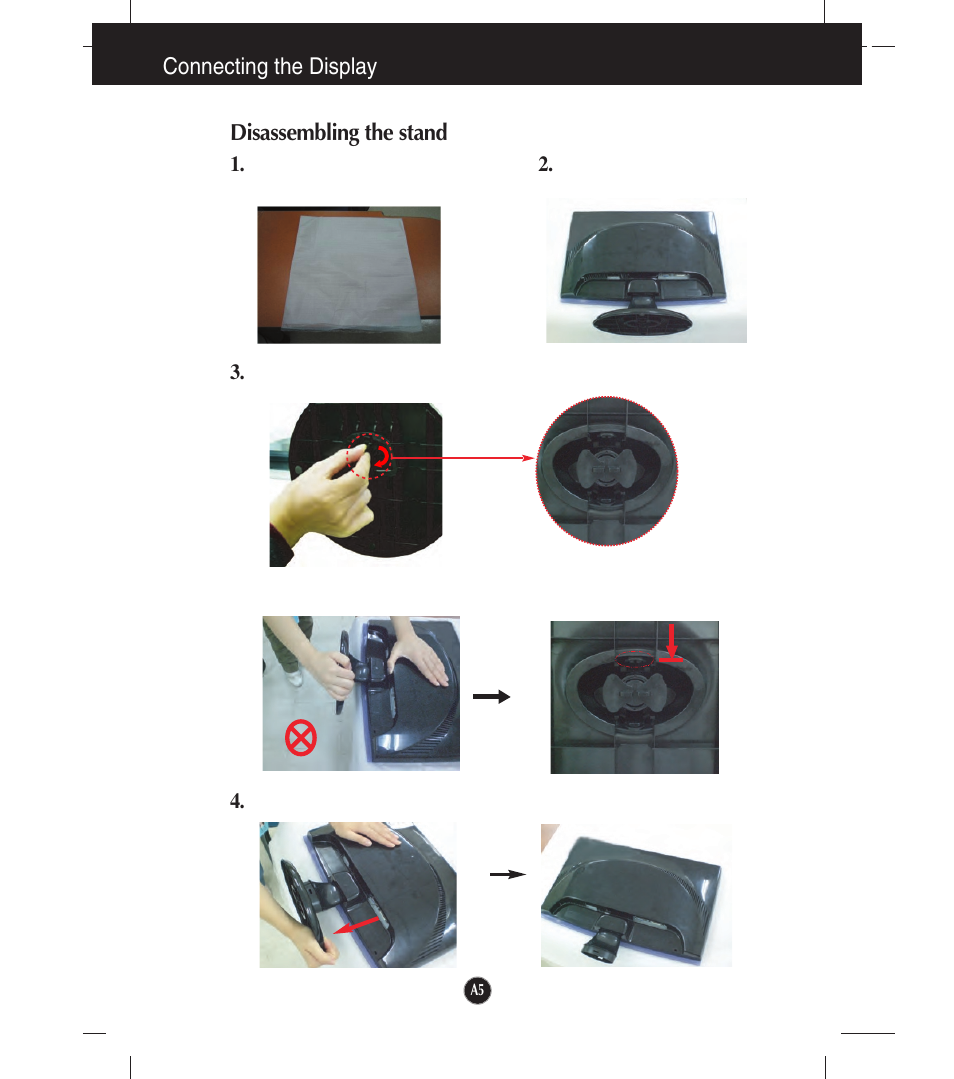 Connecting the Display

Disassembling the stand

1.

2.

3.

4.

A5