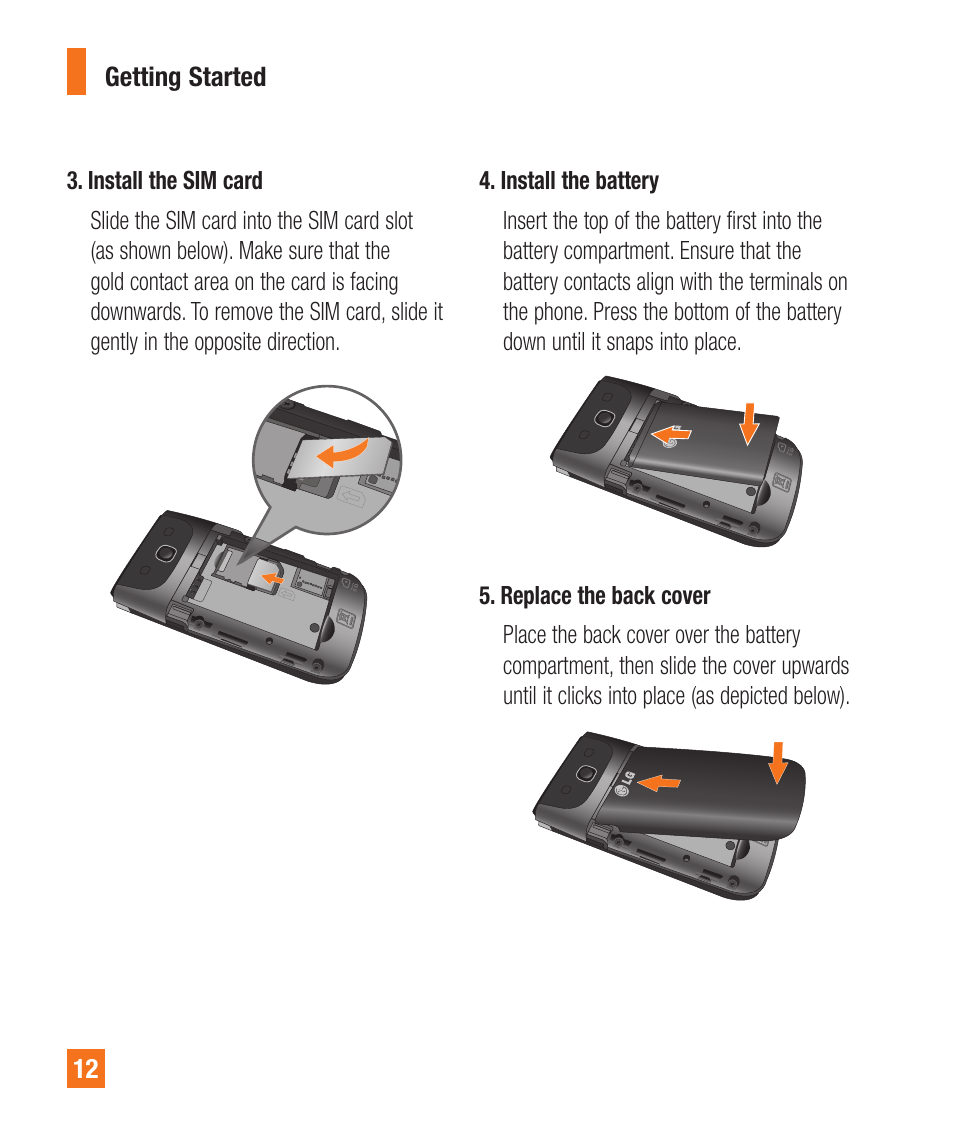 Getting Started

3. Install the SIM card

Slide the SIM card into the SIM card slot (as shown below). Make sure that the gold contact area on the card is facing downwards. To remove the SIM card, slide it gently in the opposite direction.

4. Install the battery

Insert the top of the battery first into the battery compartment. Ensure that the battery contacts align with the terminals on the phone. Press the bottom of the battery down until it snaps into place.

5. Replace the back cover

Place the back cover over the battery compartment, then slide the cover upwards until it clicks into place (as depicted below).

LG

12