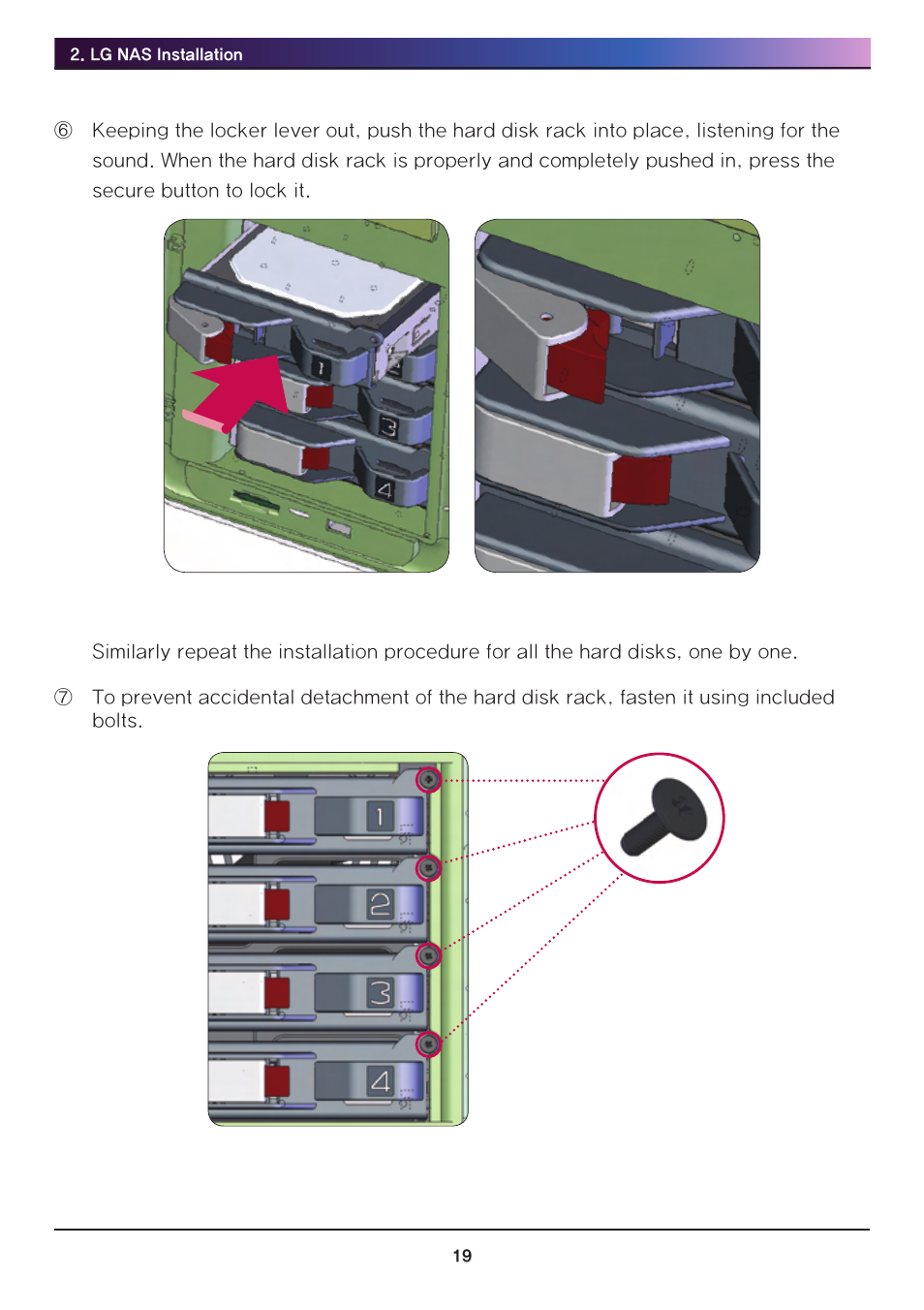 2. LG NAS Installation

⑥ Keeping the locker lever out, push the hard disk rack into place, listening for the sound. When the hard disk rack is properly and completely pushed in, press the secure button to lock it.

1

3

4

Similarly repeat the installation procedure for all the hard disks, one by one.

⑦ To prevent accidental detachment of the hard disk rack, fasten it using included bolts.

1

2

3

4

19