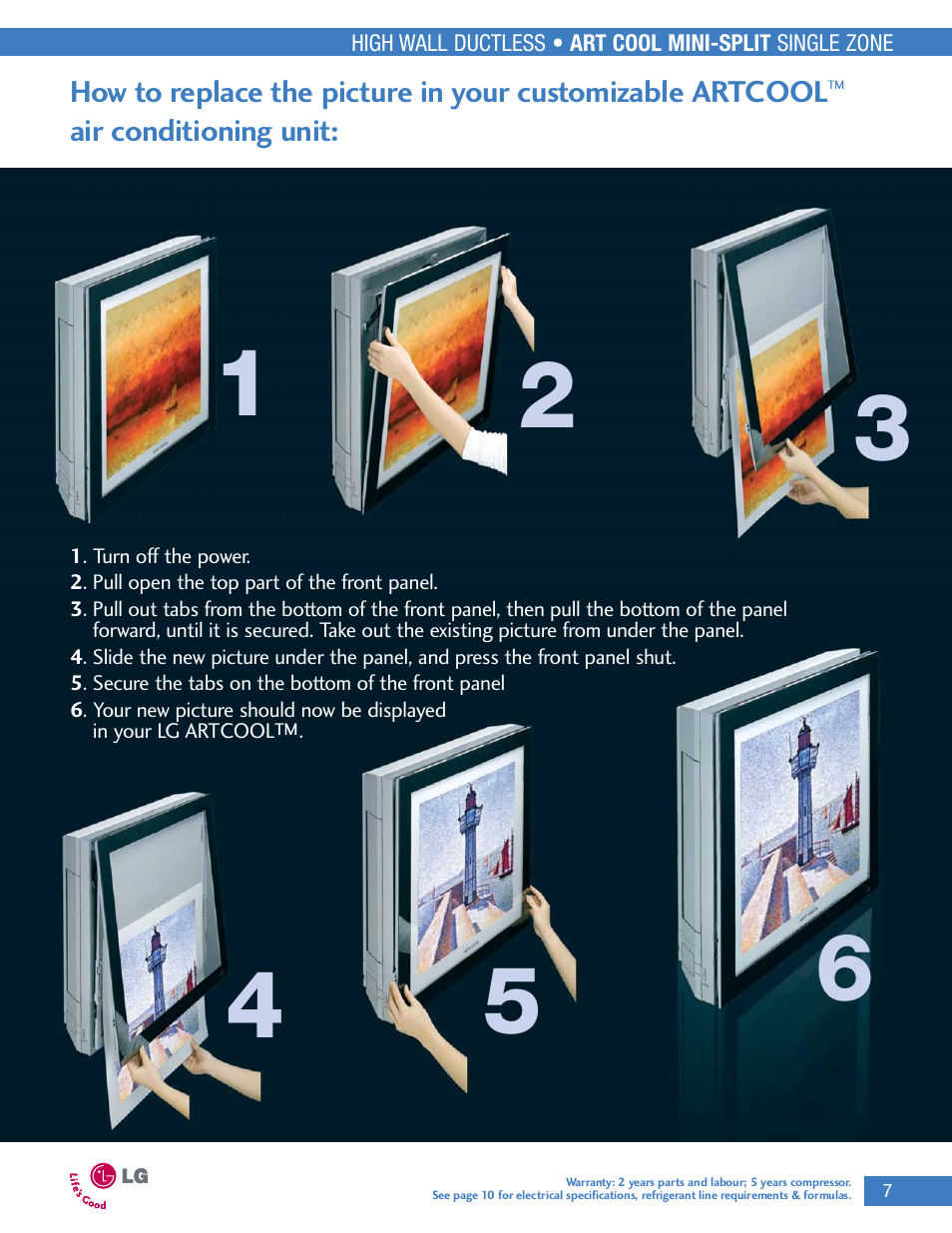 HIGH WALL DUCTLESS • ART COOL MINI-SPLIT SINGLE ZONE

How to replace the picture in your customizable ARTCOOL™ air conditioning unit:

1

2

3

1. Turn off the power.
2. Pull open the top part of the front panel.
3. Pull out tabs from the bottom of the front panel, then pull the bottom of the panel forward, until it is secured. Take out the existing picture from under the panel.
4. Slide the new picture under the panel, and press the front panel shut.
5. Secure the tabs on the bottom of the front panel
6. Your new picture should now be displayed in your LG ARTCOOL™.

4

5

6

Life's Good LG

Warranty: 2 years parts and labour; 5 years compressor.
See page 10 for electrical specifications, refrigerant line requirements & formulas.

7