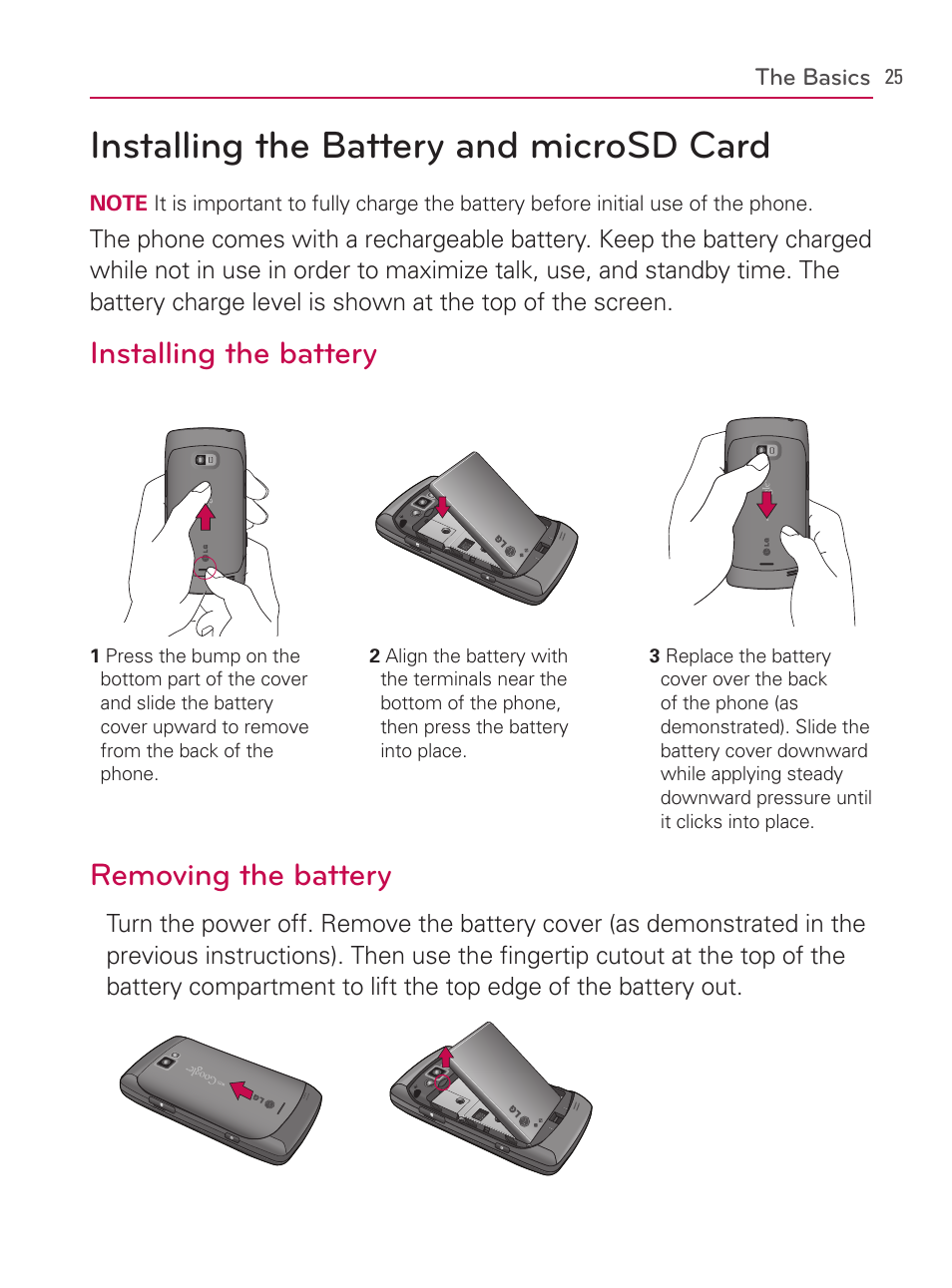 The Basics 25

Installing the Battery and microSD Card

NOTE It is important to fully charge the battery before initial use of the phone.

The phone comes with a rechargeable battery. Keep the battery charged while not in use in order to maximize talk, use, and standby time. The battery charge level is shown at the top of the screen.

Installing the battery

1 Press the bump on the bottom part of the cover and slide the battery cover upward to remove from the back of the phone.

2 Align the battery with the terminals near the bottom of the phone, then press the battery into place.

3 Replace the battery cover over the back of the phone (as demonstrated). Slide the battery cover downward while applying steady downward pressure until it clicks into place.

Removing the battery

Turn the power off. Remove the battery cover (as demonstrated in the previous instructions). Then use the fingertip cutout at the top of the battery compartment to lift the top edge of the battery out.