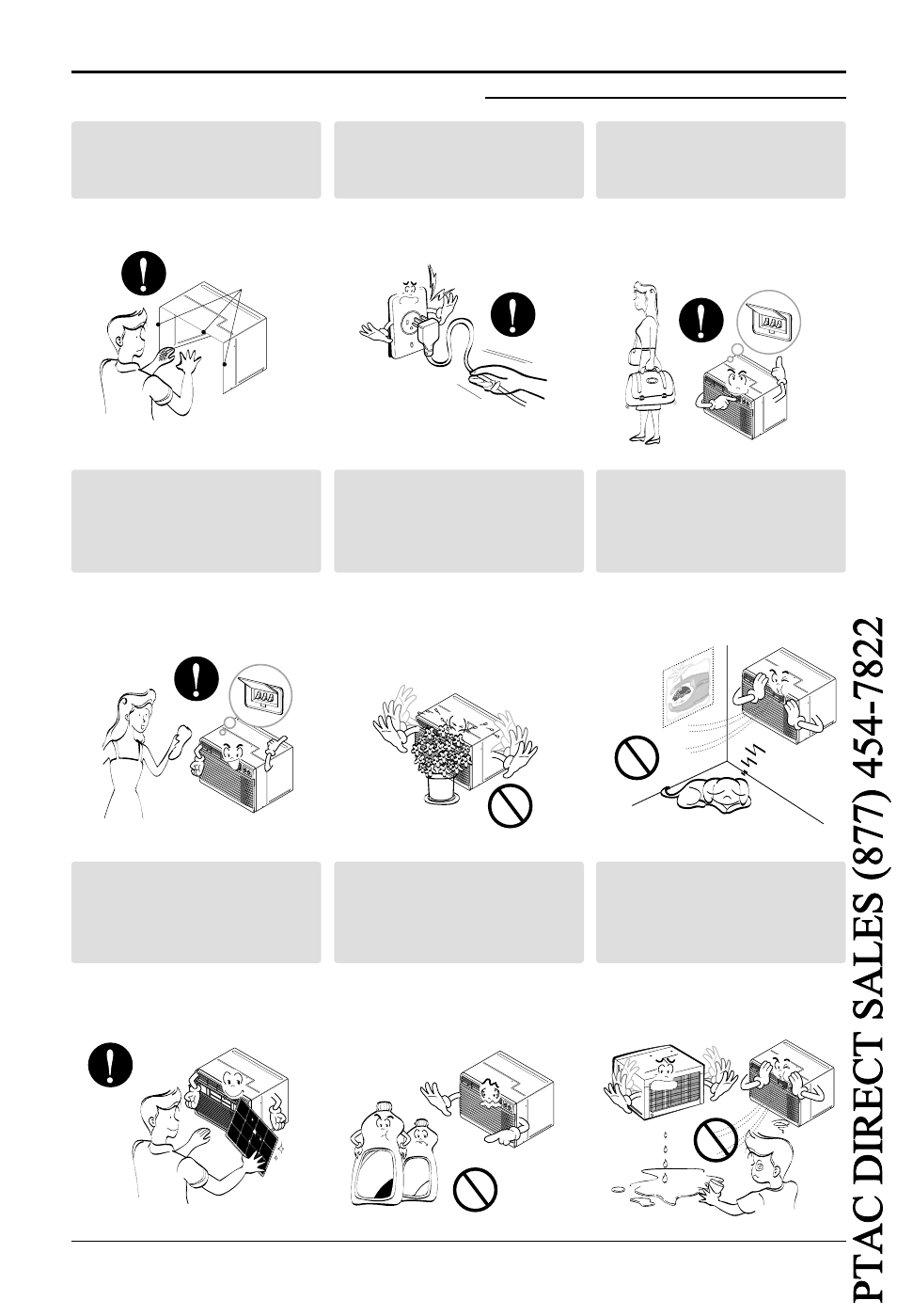 PTAC DIRECT SALES (877) 454-7822