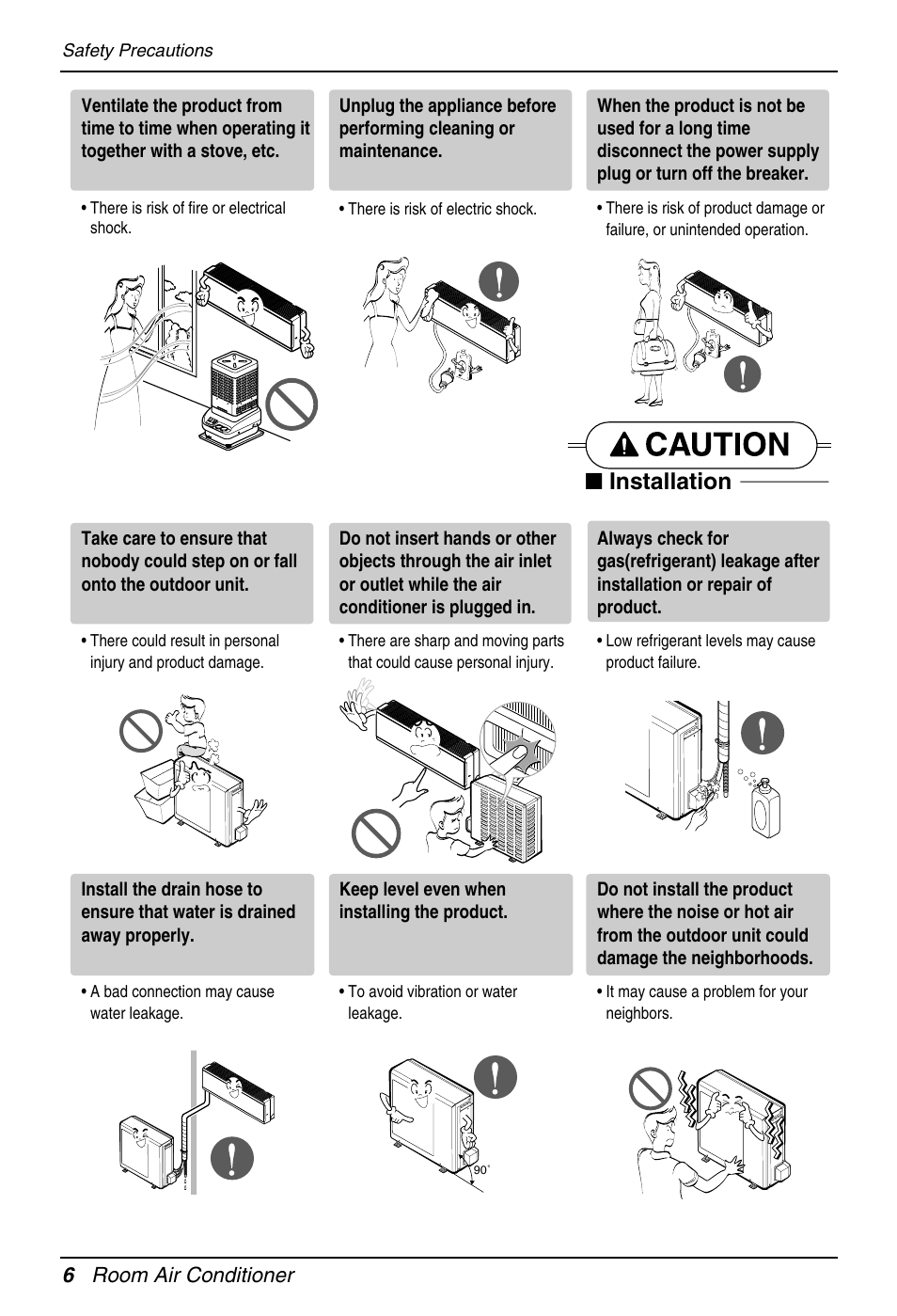 Safety Precautions

Ventilate the product from time to time when operating it together with a stove, etc.

• There is risk of fire or electrical shock.

Unplug the appliance before performing cleaning or maintenance.

• There is risk of electric shock.

When the product is not be used for a long time disconnect the power supply plug or turn off the breaker.

• There is risk of product damage or failure, or unintended operation.

CAUTION

■ Installation

Take care to ensure that nobody could step on or fall onto the outdoor unit.

• There could result in personal injury and product damage.

Do not insert hands or other objects through the air inlet or outlet while the air conditioner is plugged in.

• There are sharp and moving parts that could cause personal injury.

Always check for gas(refrigerant) leakage after installation or repair of product.

• Low refrigerant levels may cause product failure.

Install the drain hose to ensure that water is drained away properly.

• A bad connection may cause water leakage.

Keep level even when installing the product.

• To avoid vibration or water leakage.

90˚

Do not install the product where the noise or hot air from the outdoor unit could damage the neighborhoods.

• It may cause a problem for your neighbors.

6 Room Air Conditioner