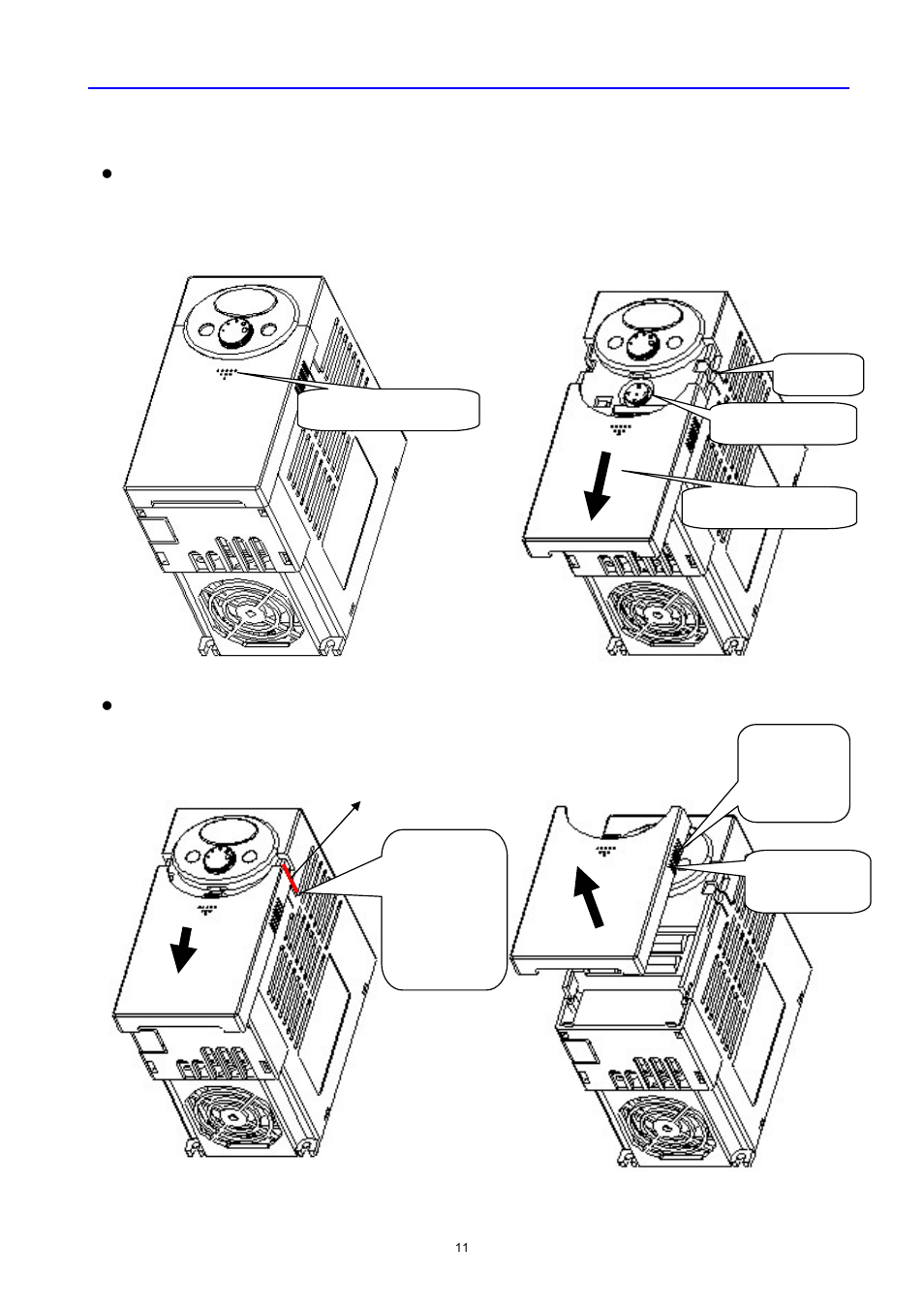 11