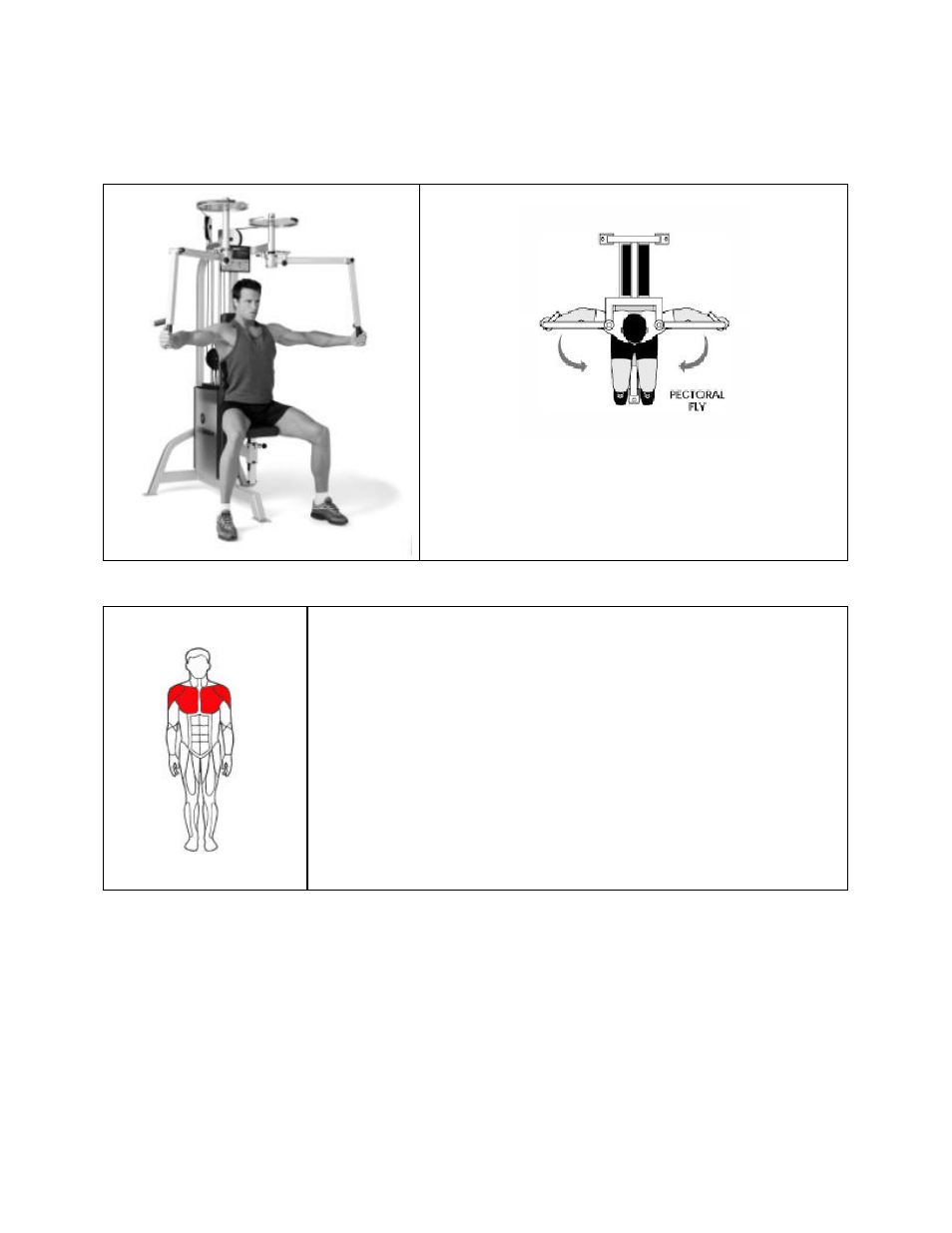 PECTORAL FLY