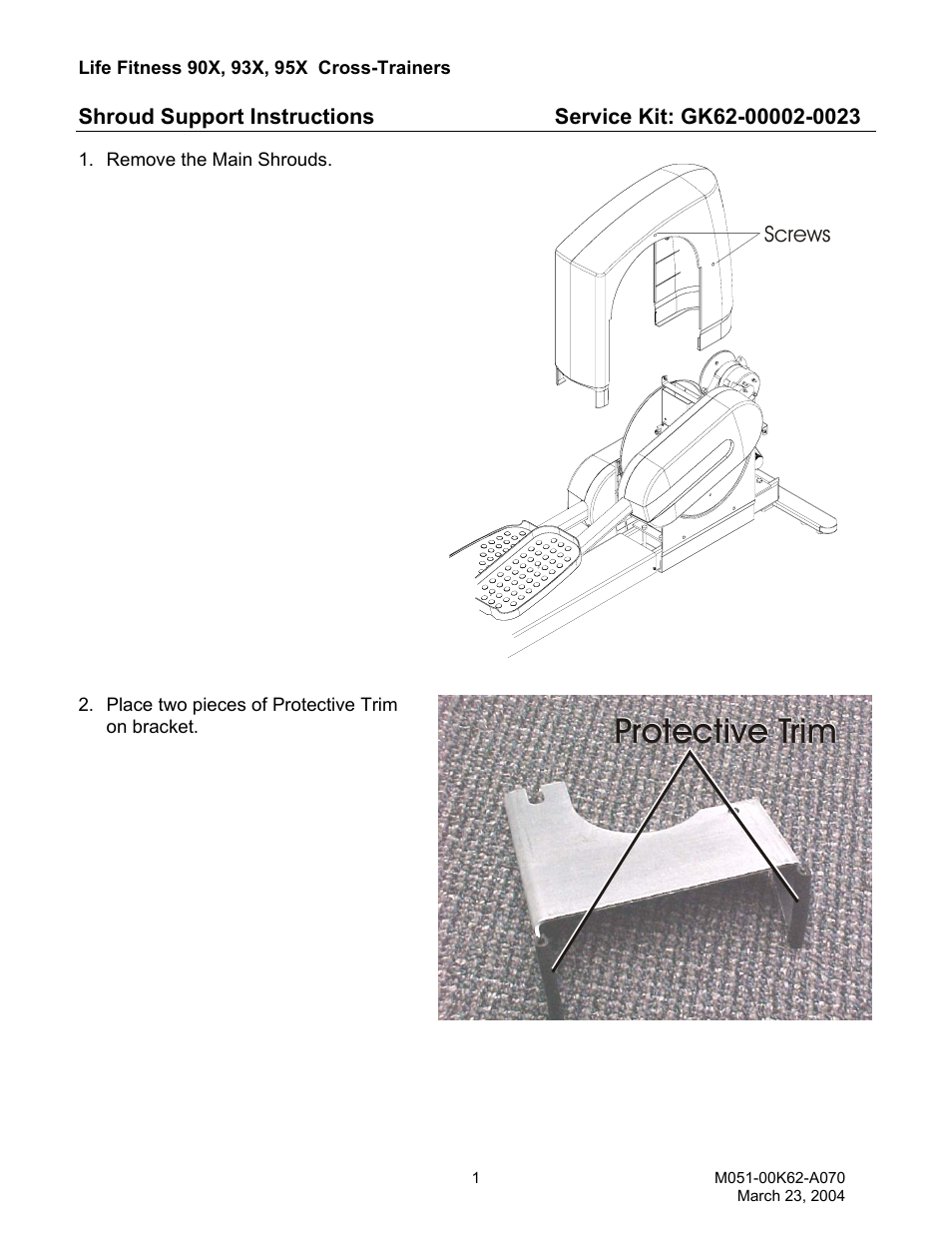 Life Fitness 90X, 93X, 95X Cross-Trainers

Shroud Support Instructions Service Kit: GK62-00002-0023

1. Remove the Main Shrouds.

Screws

2. Place two pieces of Protective Trim on bracket.

Protective Trim

1

M051-00K62-A070
March 23, 2004