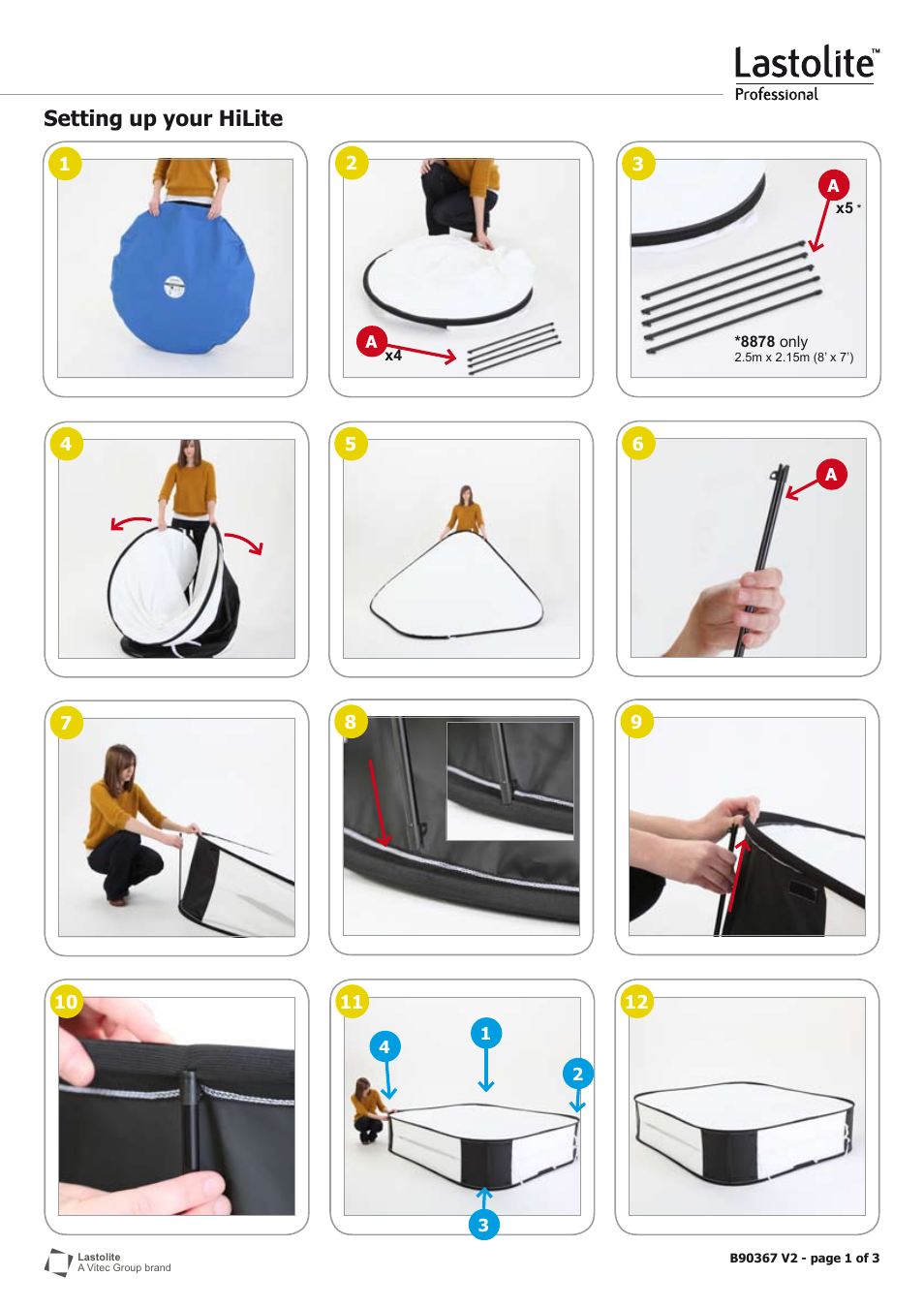 Lastolite™
Professional

Setting up your HiLite

1

2

A x4

3

A x5 *

*8878 only
2.5m x 2.15m (8' x 7')

4

5

6

A

7

8

9

10

11

4

1

2

3

12

Lastolite
A Vitec Group brand

B90367 V2 - page 1 of 3