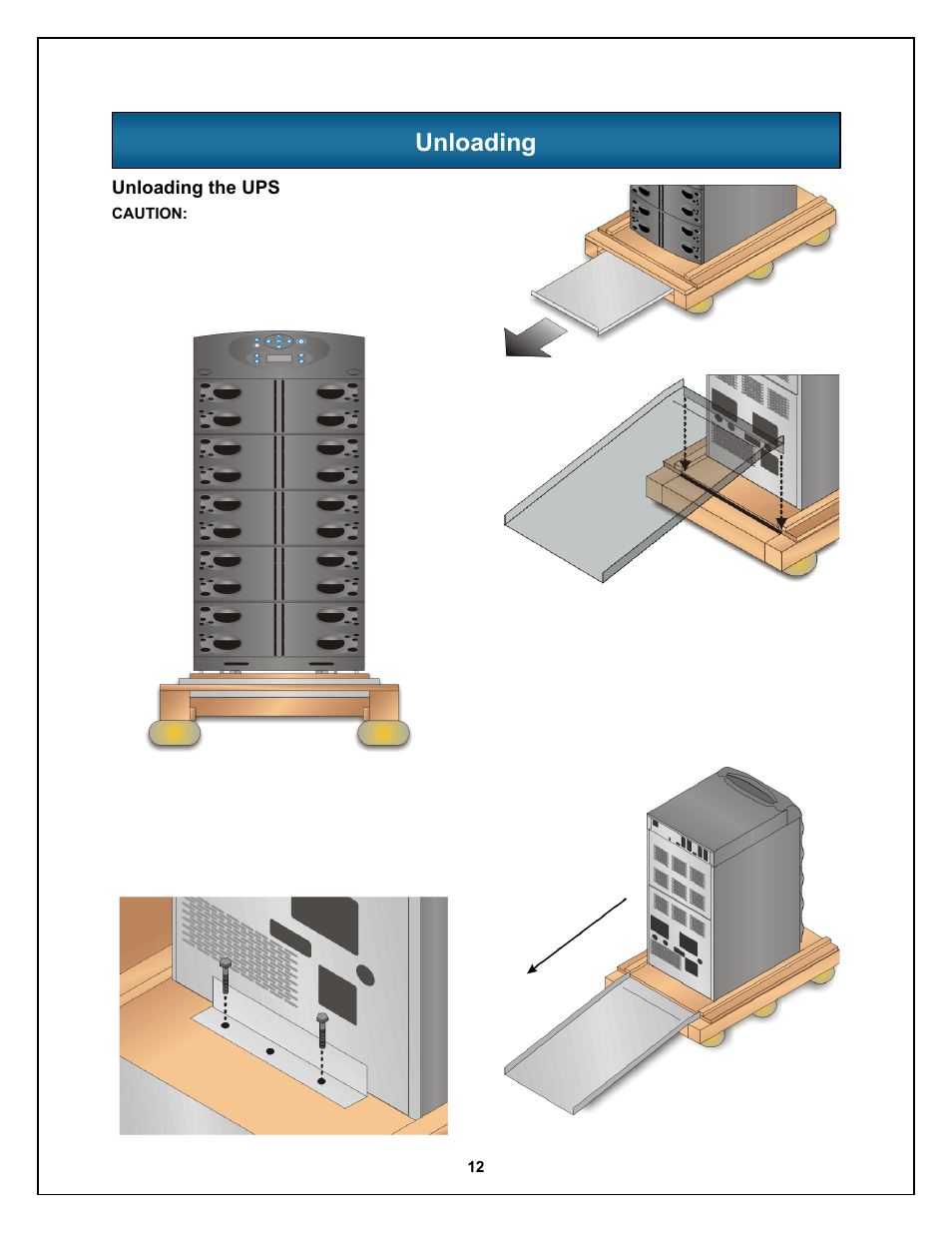 Unloading

Unloading the UPS

CAUTION:

12