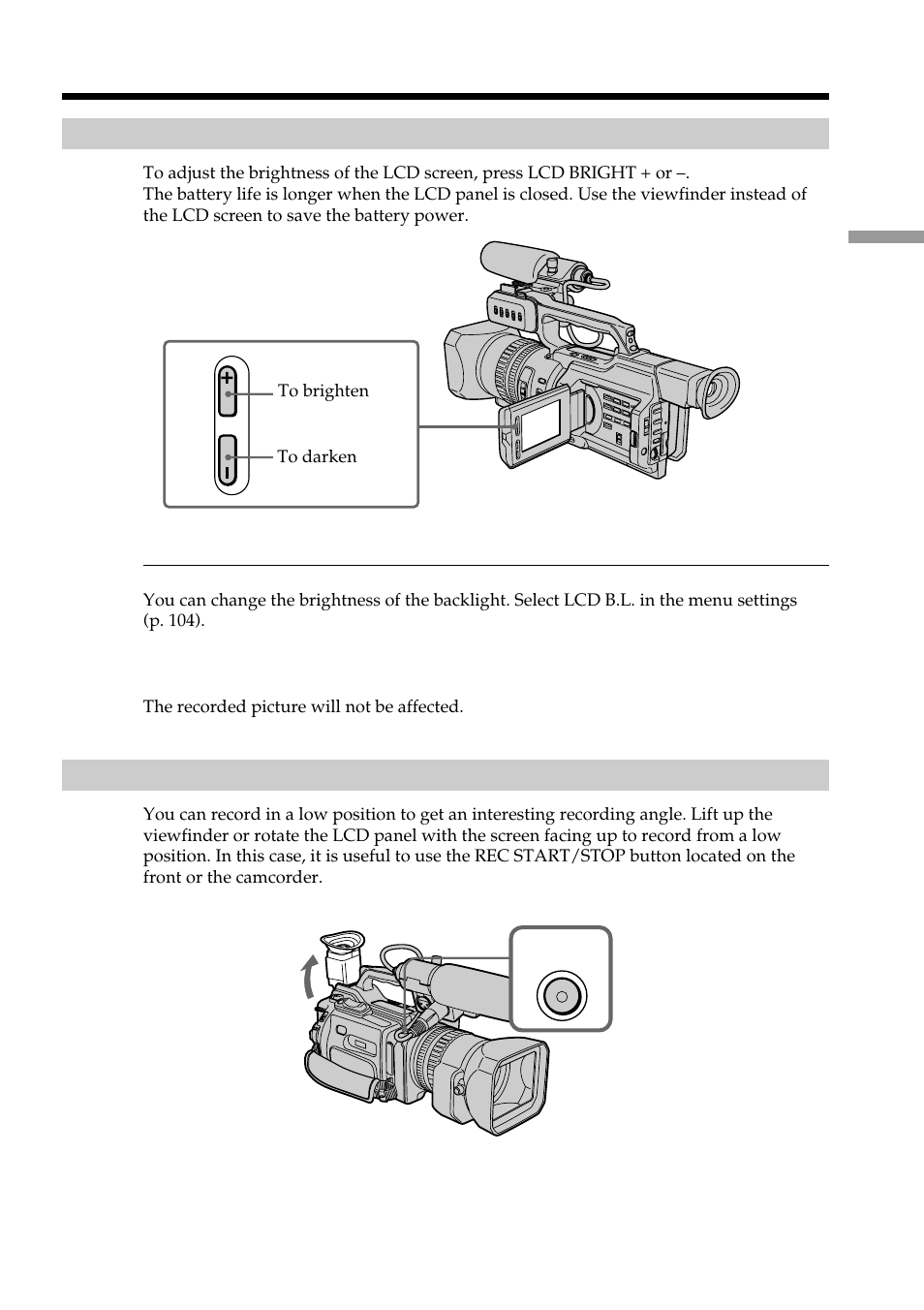 To adjust the brightness of the LCD screen, press LCD BRIGHT + or –.
The battery life is longer when the LCD panel is closed. Use the viewfinder instead of the LCD screen to save the battery power.

To brighten

To darken

You can change the brightness of the backlight. Select LCD B.L. in the menu settings (p. 104).

The recorded picture will not be affected.

You can record in a low position to get an interesting recording angle. Lift up the viewfinder or rotate the LCD panel with the screen facing up to record from a low position. In this case, it is useful to use the REC START/STOP button located on the front or the camcorder.