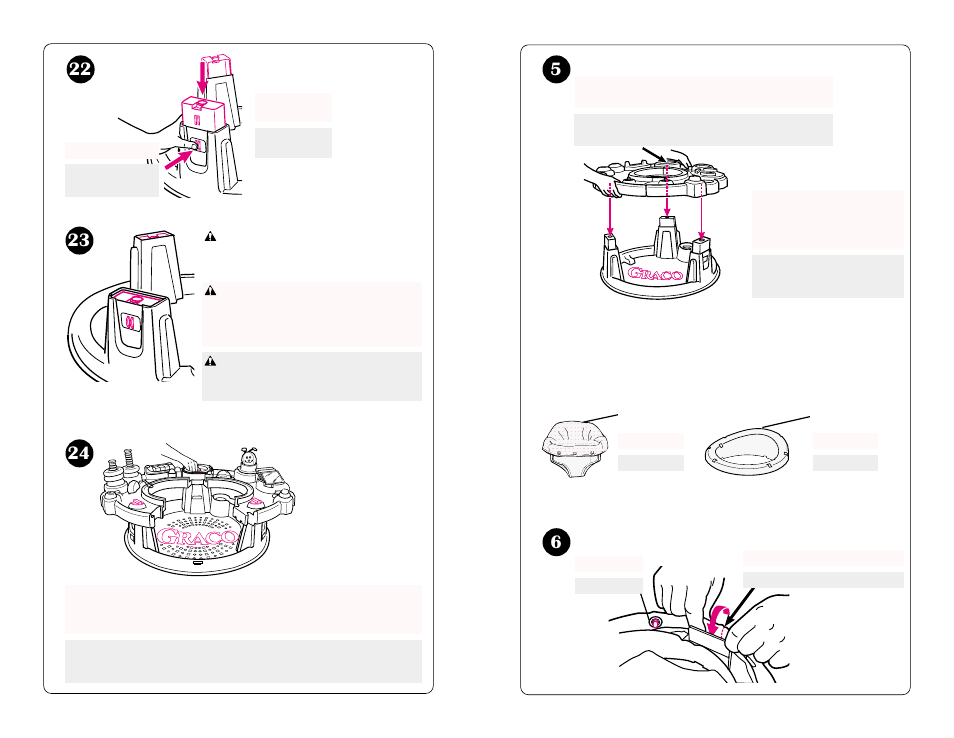 22

23

24

GRACO

5

GRACO

6