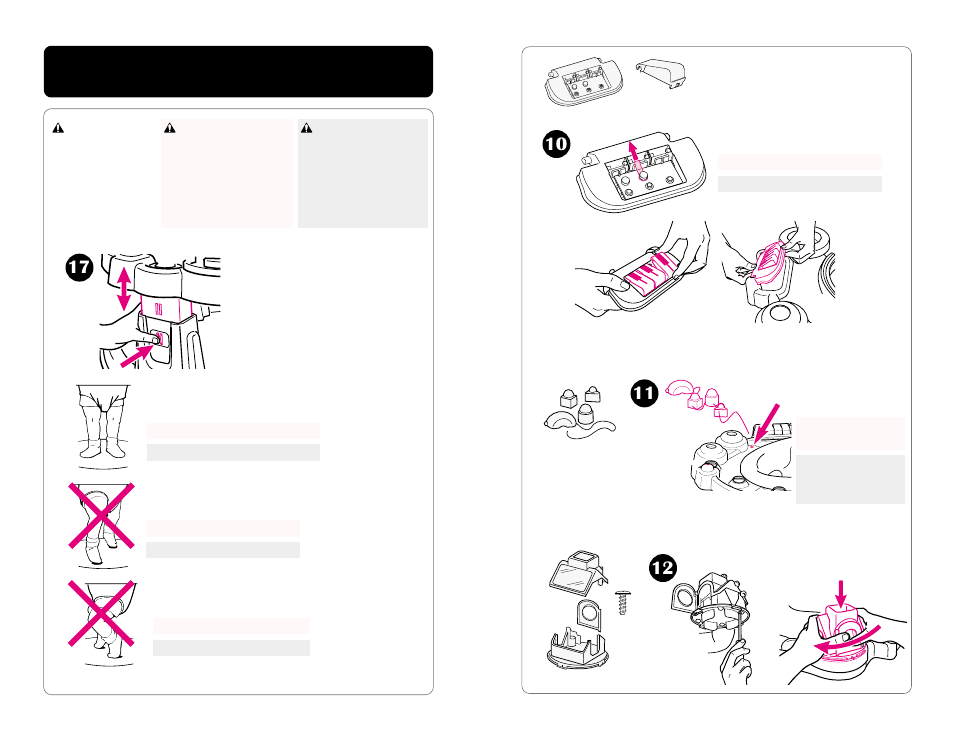 17

10

11

12