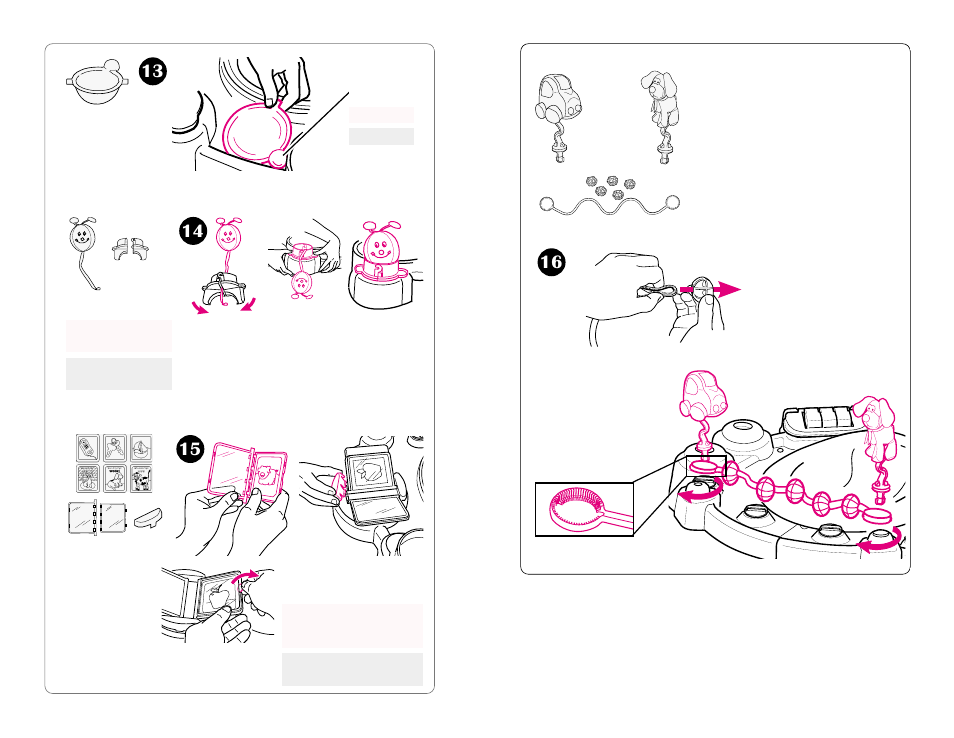 13

14

15

16