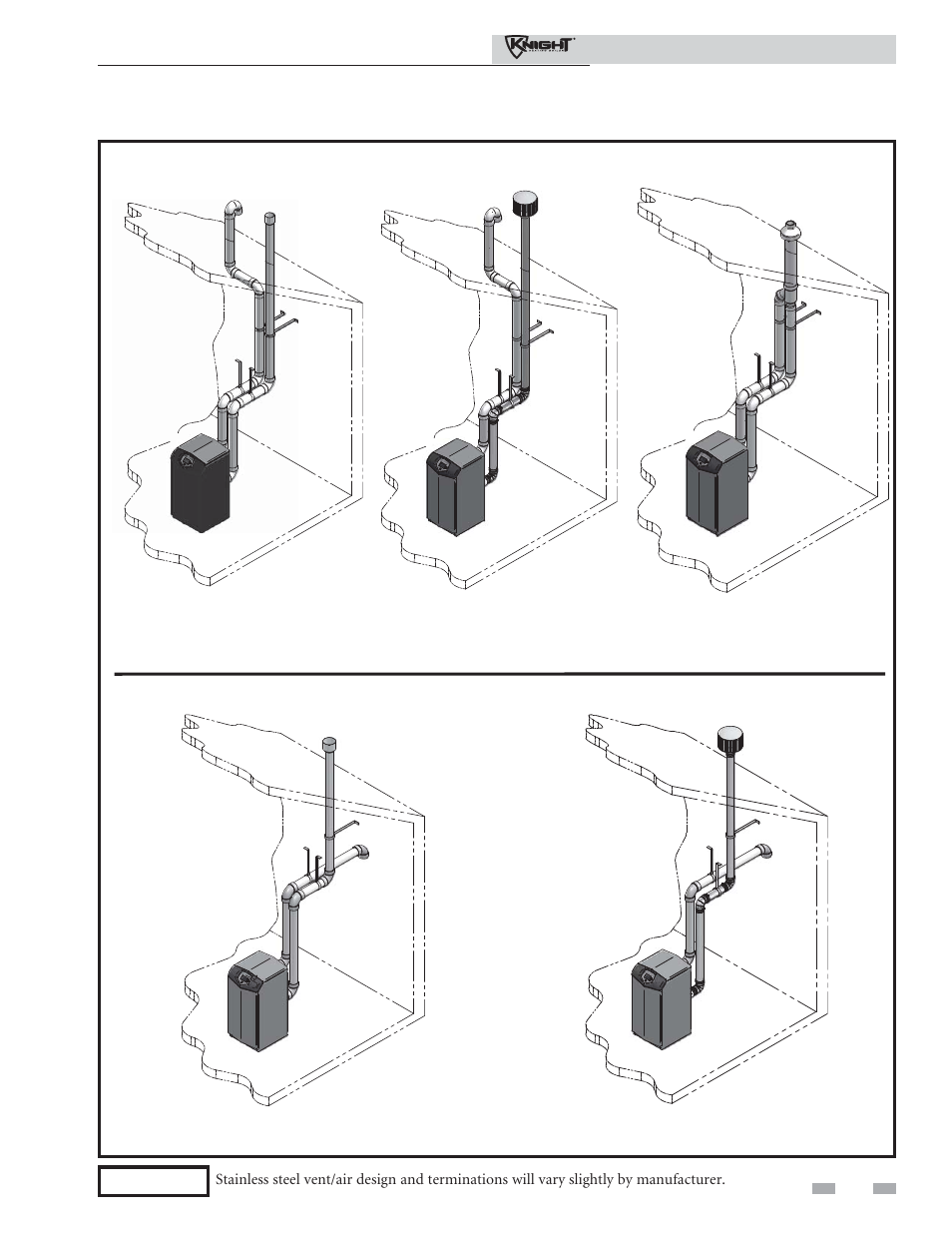 KNIGHT

Stainless steel vent/air design and terminations will vary slightly by manufacturer.