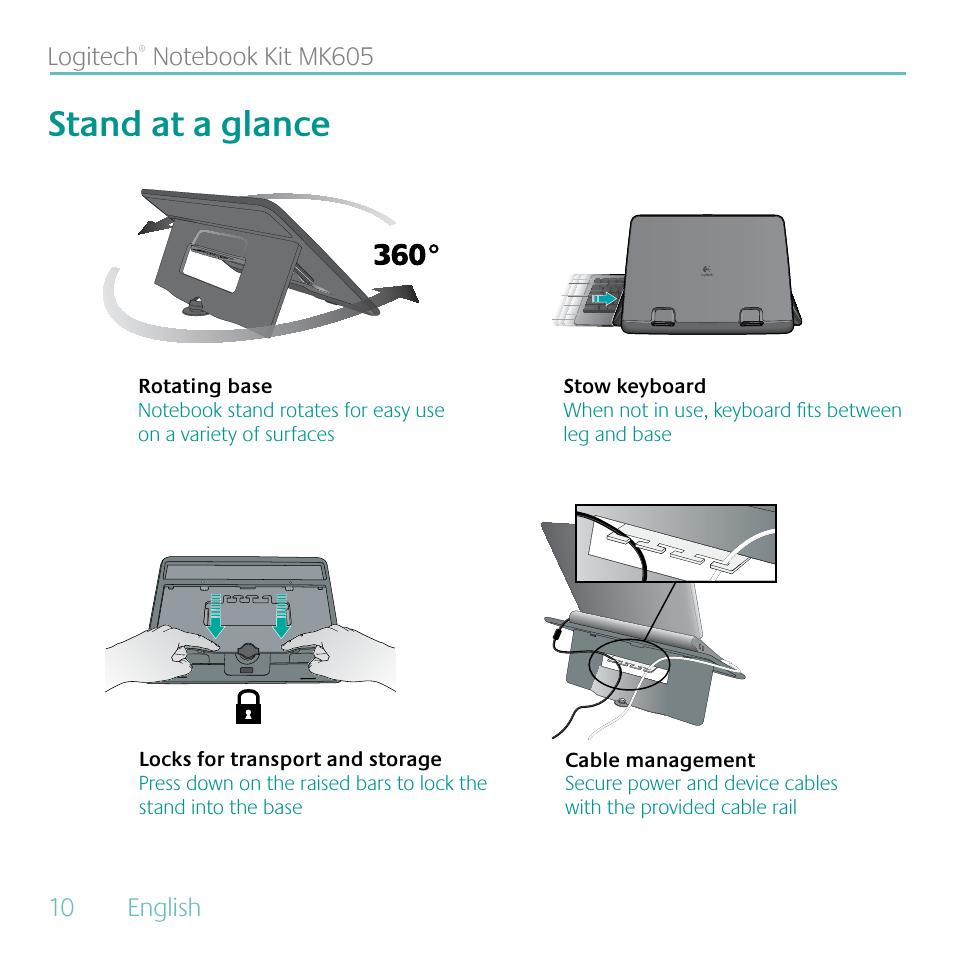 Logitech® Notebook Kit MK605

Stand at a glance

360°

Rotating base
Notebook stand rotates for easy use on a variety of surfaces

Stow keyboard
When not in use, keyboard fits between leg and base

Locks for transport and storage
Press down on the raised bars to lock the stand into the base

Cable management
Secure power and device cables with the provided cable rail

10 English