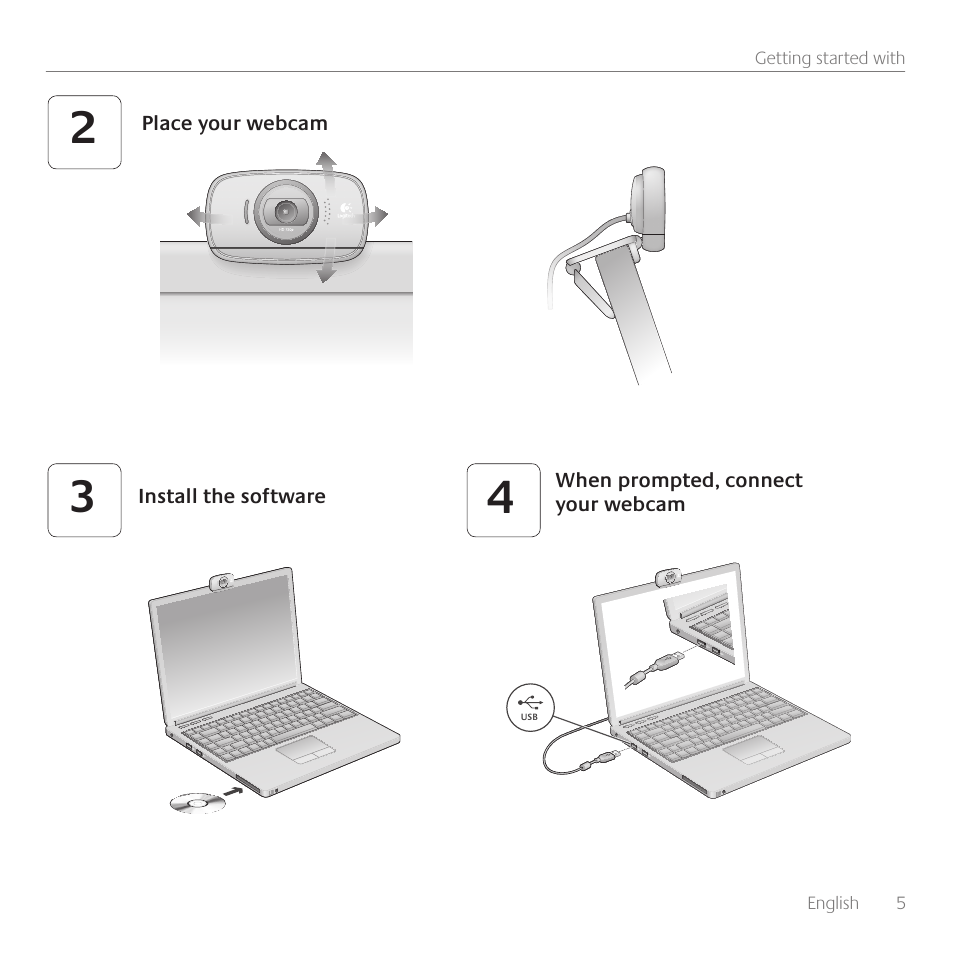 Getting started with

2 Place your webcam

3 Install the software

4 When prompted, connect your webcam

USB

English 5