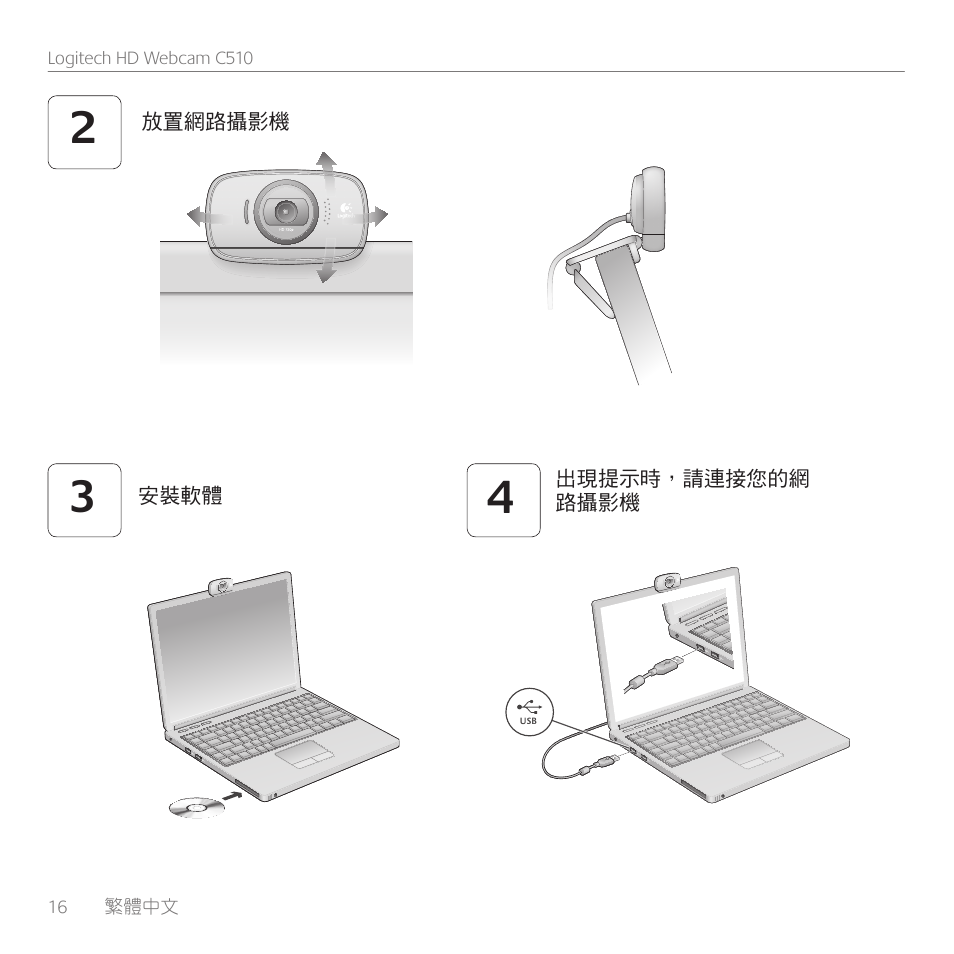 Logitech HD Webcam C510

2

放置網路攝影機

3

安裝軟體

4

出現提示時，請連接您的網路攝影機

USB

16 繁體中文