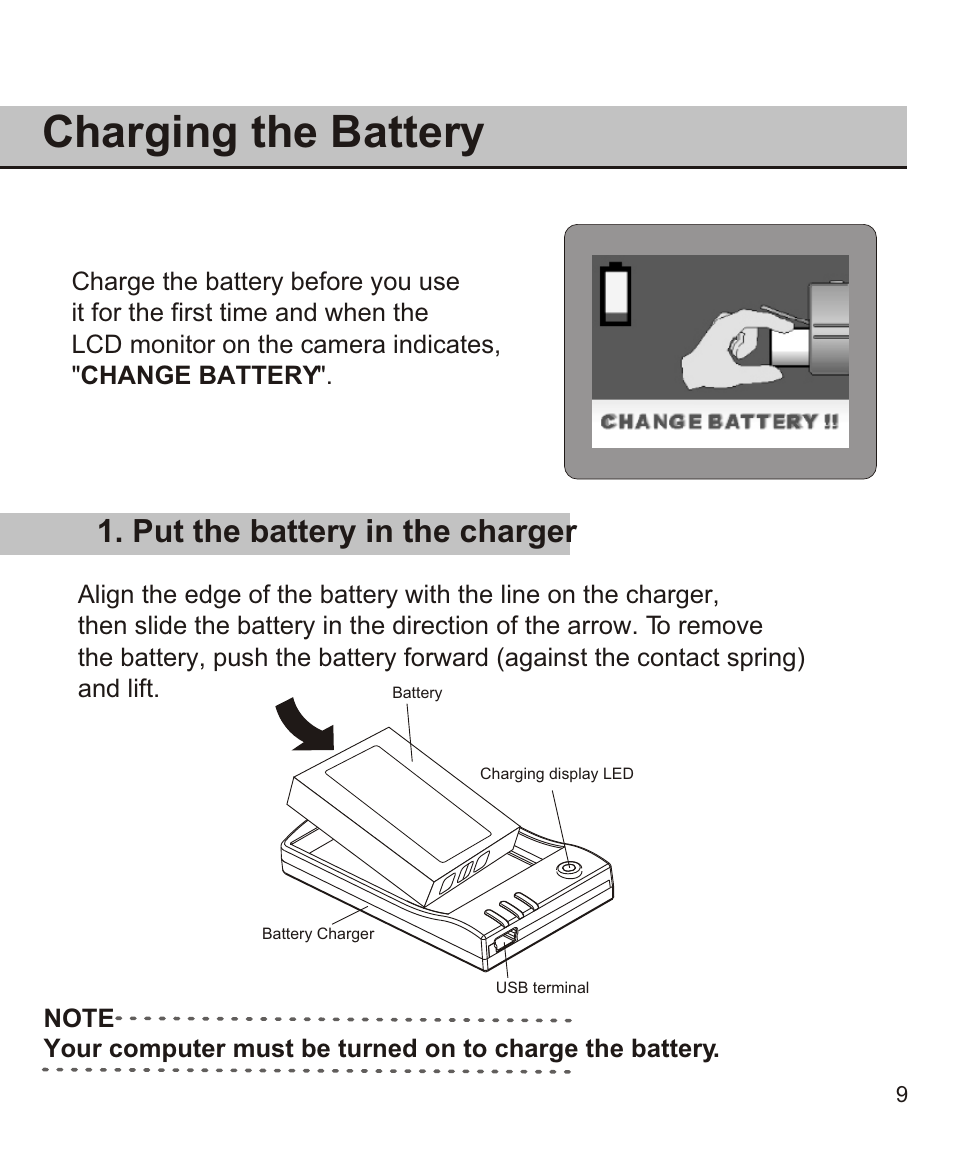 Charging the Battery

Charge the battery before you use it for the first time and when the LCD monitor on the camera indicates, "CHANGE BATTERY".

CHANGE BATTERY !!

1. Put the battery in the charger

Align the edge of the battery with the line on the charger, then slide the battery in the direction of the arrow. To remove the battery, push the battery forward (against the contact spring) and lift.

Battery

Charging display LED

Battery Charger

USB terminal

NOTE
Your computer must be turned on to charge the battery.

9