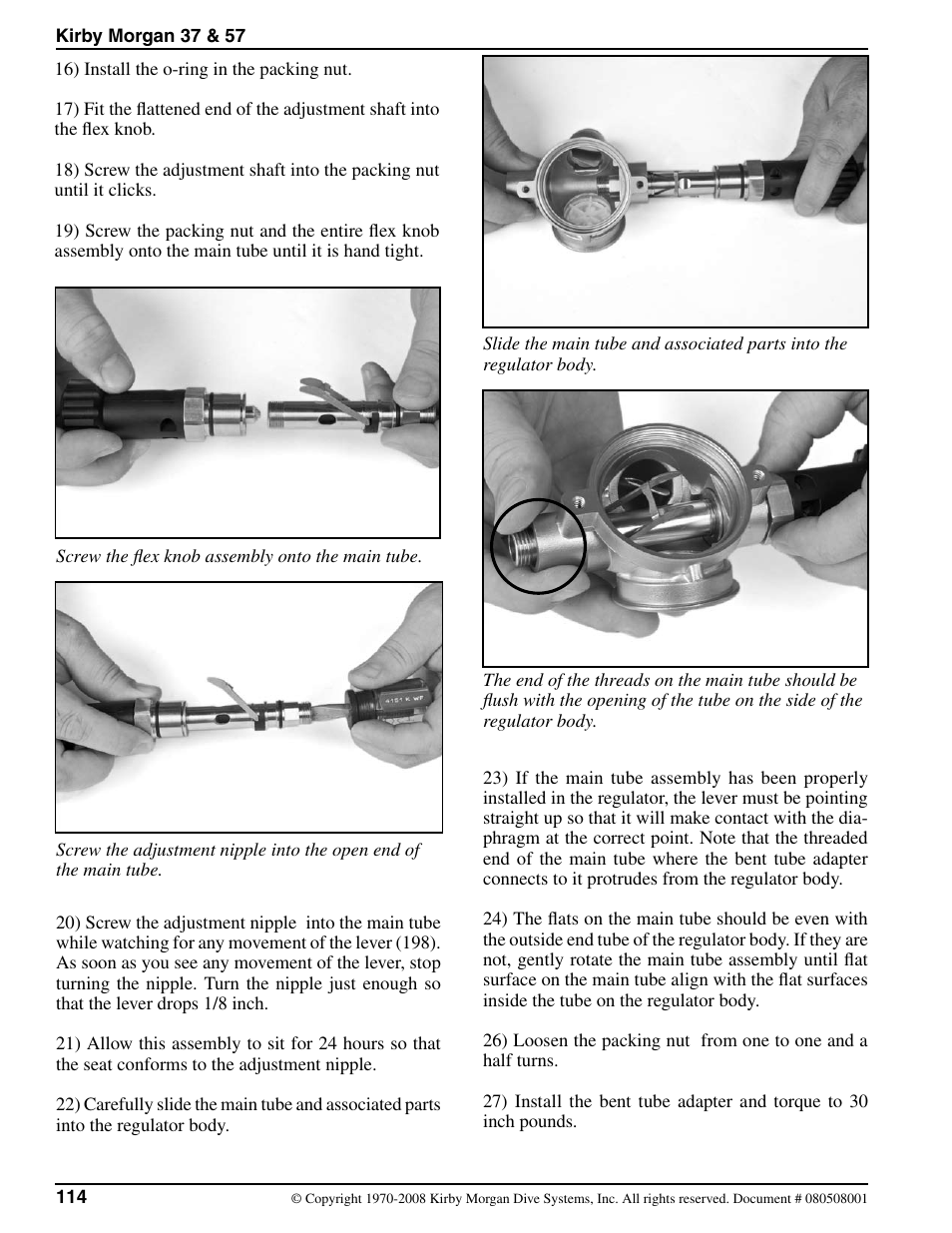 Kirby Morgan 37 & 57

16) Install the o-ring in the packing nut.

17) Fit the flattened end of the adjustment shaft into the flex knob.

18) Screw the adjustment shaft into the packing nut until it clicks.

19) Screw the packing nut and the entire flex knob assembly onto the main tube until it is hand tight.

Screw the flex knob assembly onto the main tube.

4151 K WP

Screw the adjustment nipple into the open end of the main tube.

20) Screw the adjustment nipple into the main tube while watching for any movement of the lever (198). As soon as you see any movement of the lever, stop turning the nipple. Turn the nipple just enough so that the lever drops 1/8 inch.

21) Allow this assembly to sit for 24 hours so that the seat conforms to the adjustment nipple.

22) Carefully slide the main tube and associated parts into the regulator body.

Slide the main tube and associated parts into the regulator body.

The end of the threads on the main tube should be flush with the opening of the tube on the side of the regulator body.

23) If the main tube assembly has been properly installed in the regulator, the lever must be pointing straight up so that it will make contact with the diaphragm at the correct point. Note that the threaded end of the main tube where the bent tube adapter connects to it protrudes from the regulator body.

24) The flats on the main tube should be even with the outside end tube of the regulator body. If they are not, gently rotate the main tube assembly until flat surface on the main tube align with the flat surfaces inside the tube on the regulator body.

26) Loosen the packing nut from one to one and a half turns.

27) Install the bent tube adapter and torque to 30 inch pounds.

114

© Copyright 1970-2008 Kirby Morgan Dive Systems, Inc. All rights reserved. Document # 080508001