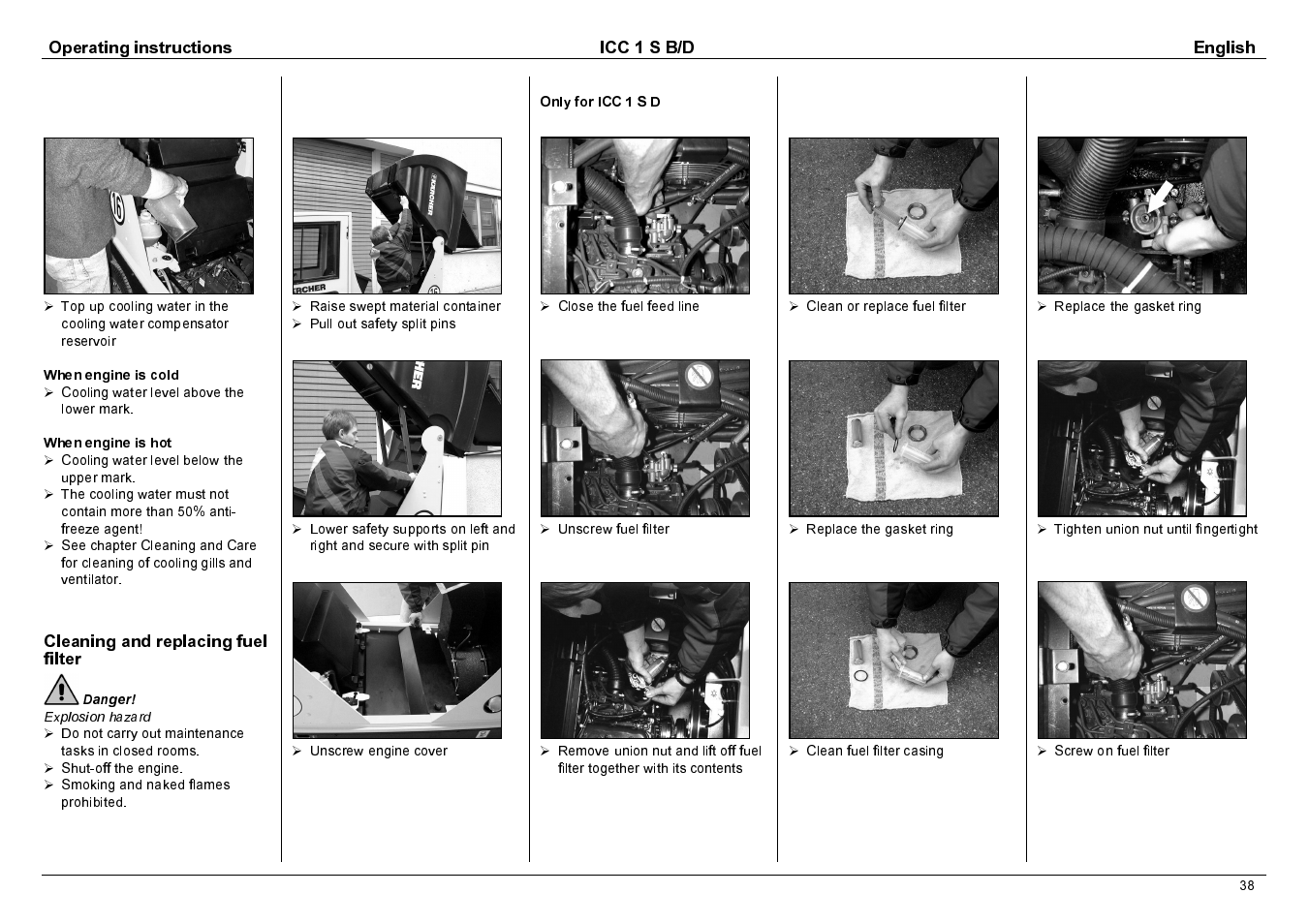 Operating instructions ICC 1 S B/D English

➢ Top up cooling water in the cooling water compensator reservoir

When engine is cold
➢ Cooling water level above the lower mark.

When engine is hot
➢ Cooling water level below the upper mark.
➢ The cooling water must not contain more than 50% anti-freeze agent!
➢ See chapter Cleaning and Care for cleaning of cooling gills and ventilator.

Cleaning and replacing fuel filter

Danger!
Explosion hazard
➢ Do not carry out maintenance tasks in closed rooms.
➢ Shut-off the engine.
➢ Smoking and naked flames prohibited.

➢ Raise swept material container
➢ Pull out safety split pins

➢ Lower safety supports on left and right and secure with split pin

➢ Unscrew engine cover

Only for ICC 1 S D

➢ Close the fuel feed line

➢ Unscrew fuel filter

➢ Remove union nut and lift off fuel filter together with its contents

➢ Clean or replace fuel filter

➢ Replace the gasket ring

➢ Clean fuel filter casing

➢ Replace the gasket ring

➢ Tighten union nut until fingertight

➢ Screw on fuel filter

38