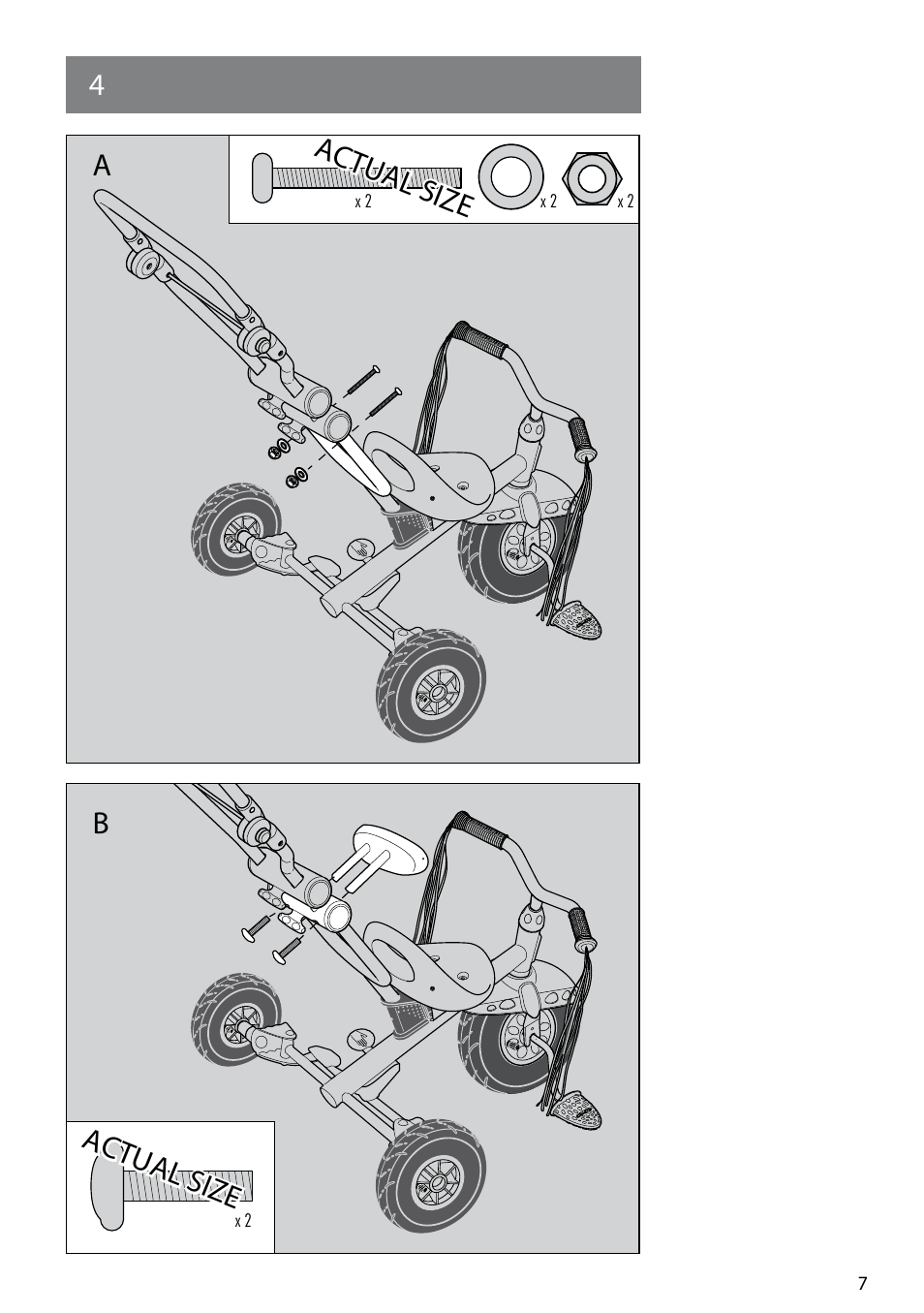 4

A

ACTUAL SIZE

x 2

x 2

x 2

B

ACTUAL SIZE

x 2

7