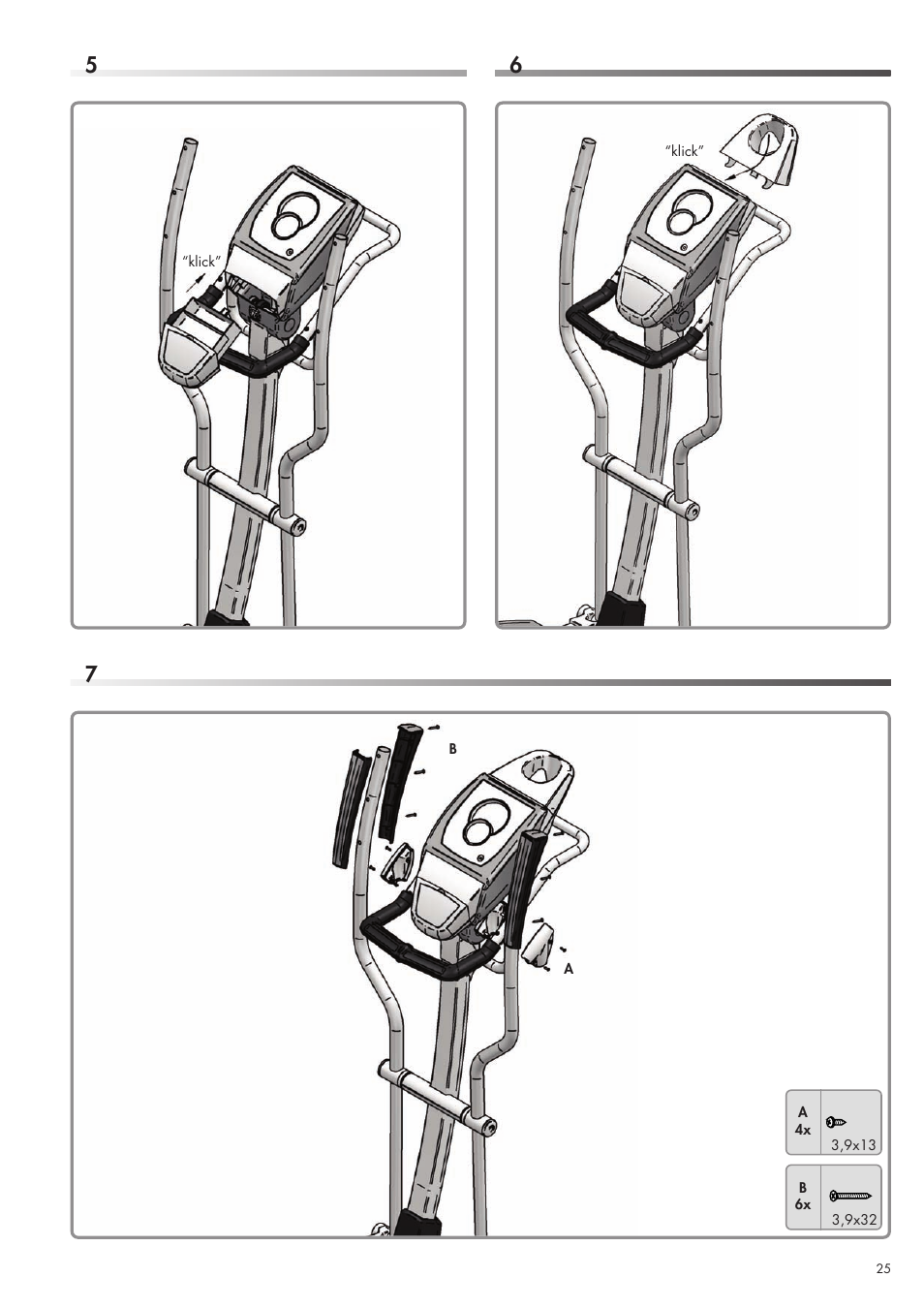 5

"klick"

6

"klick"

7

B

A

A
4x
3,9x13

B
6x
3,9x32

25