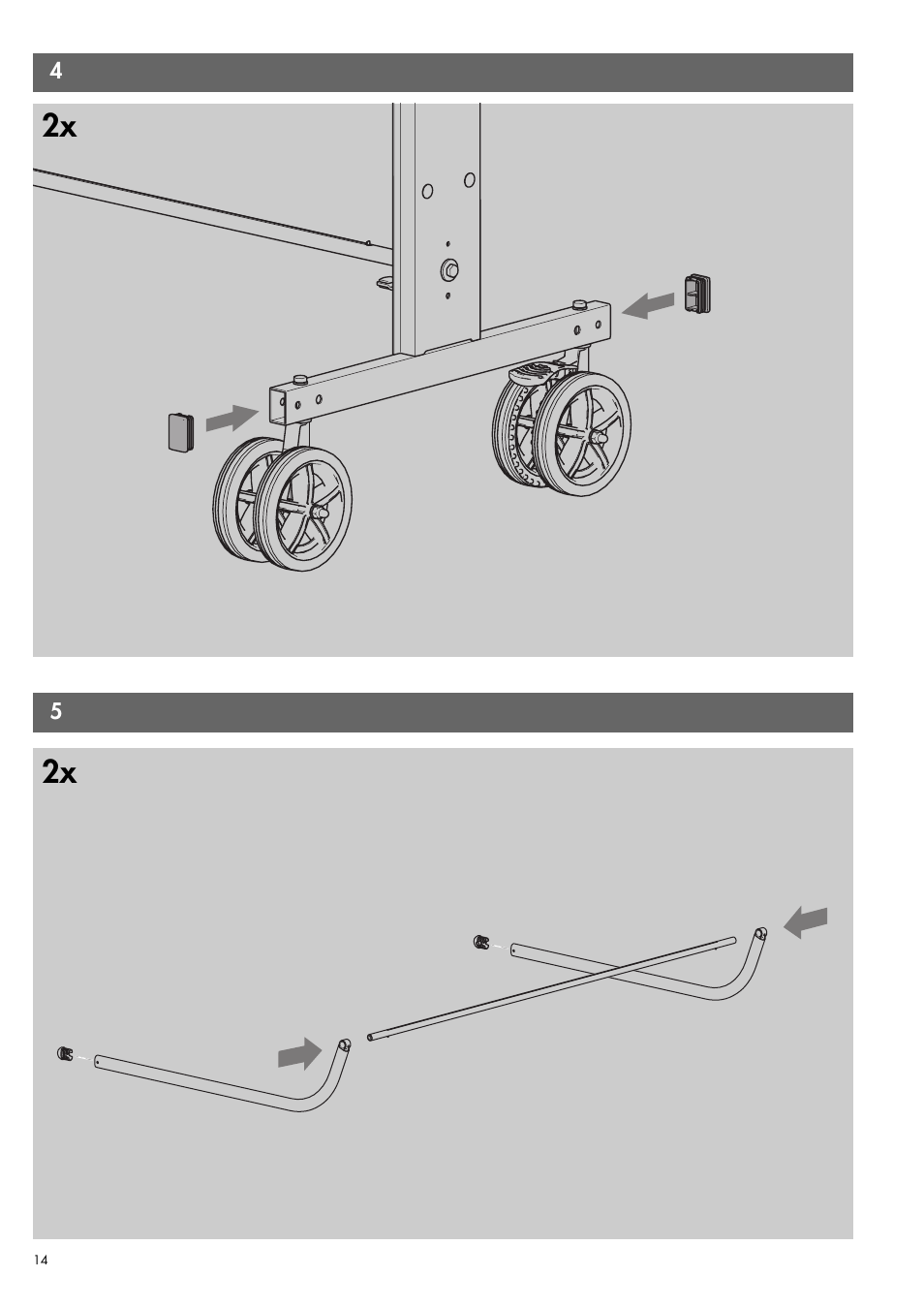 4

2x

5

2x

14