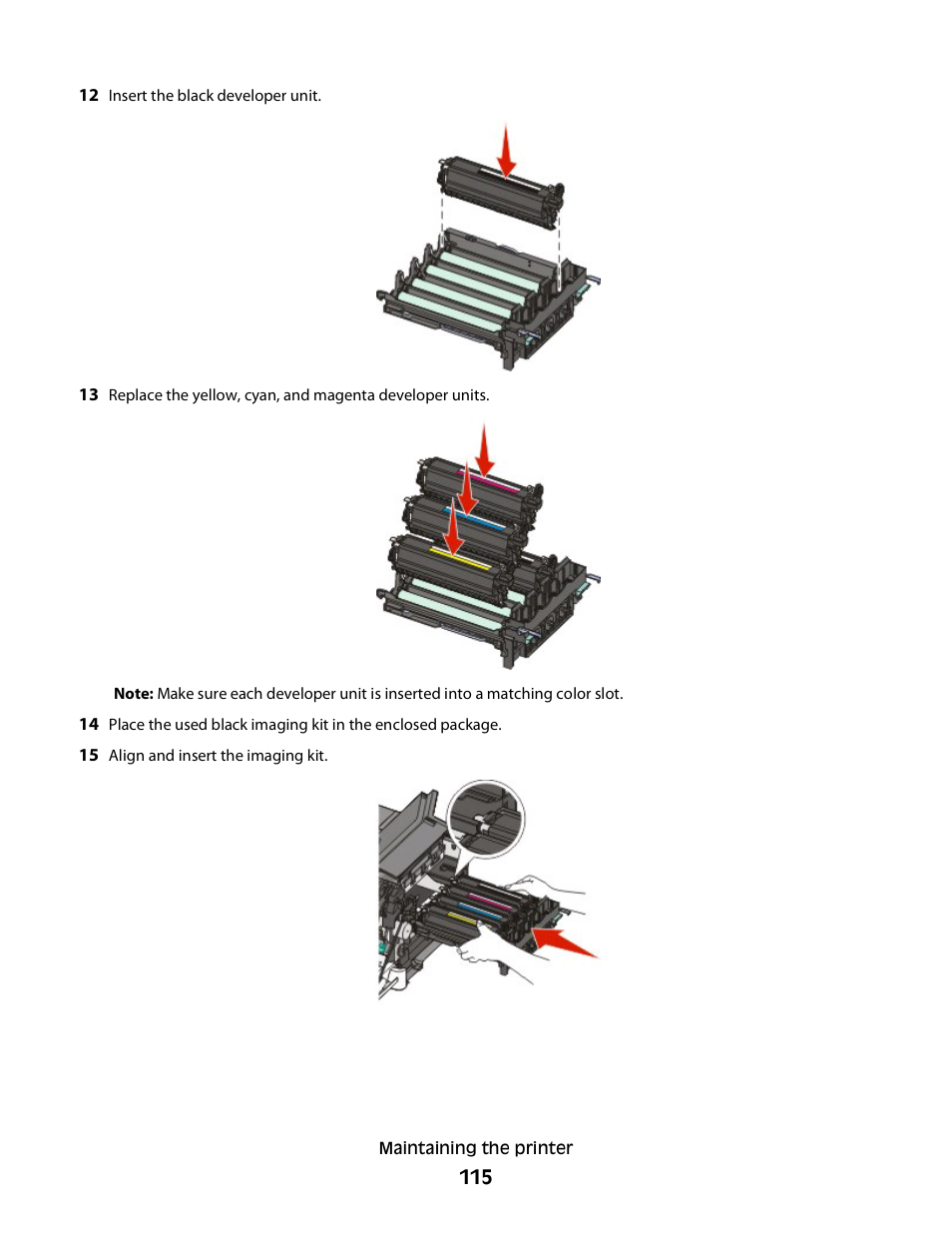 12 Insert the black developer unit.

13 Replace the yellow, cyan, and magenta developer units.

Note: Make sure each developer unit is inserted into a matching color slot.

14 Place the used black imaging kit in the enclosed package.

15 Align and insert the imaging kit.

Maintaining the printer

115