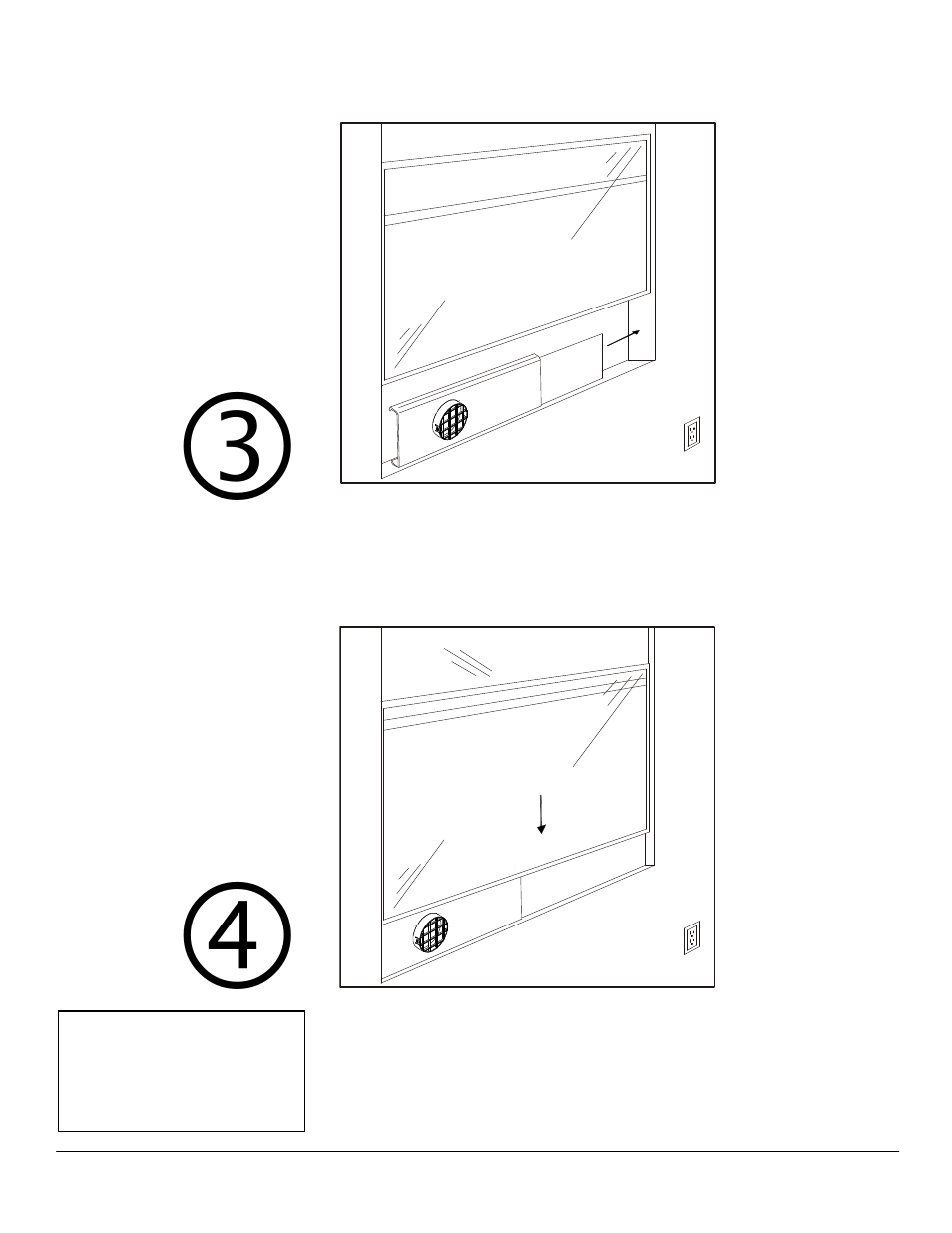 ③

④