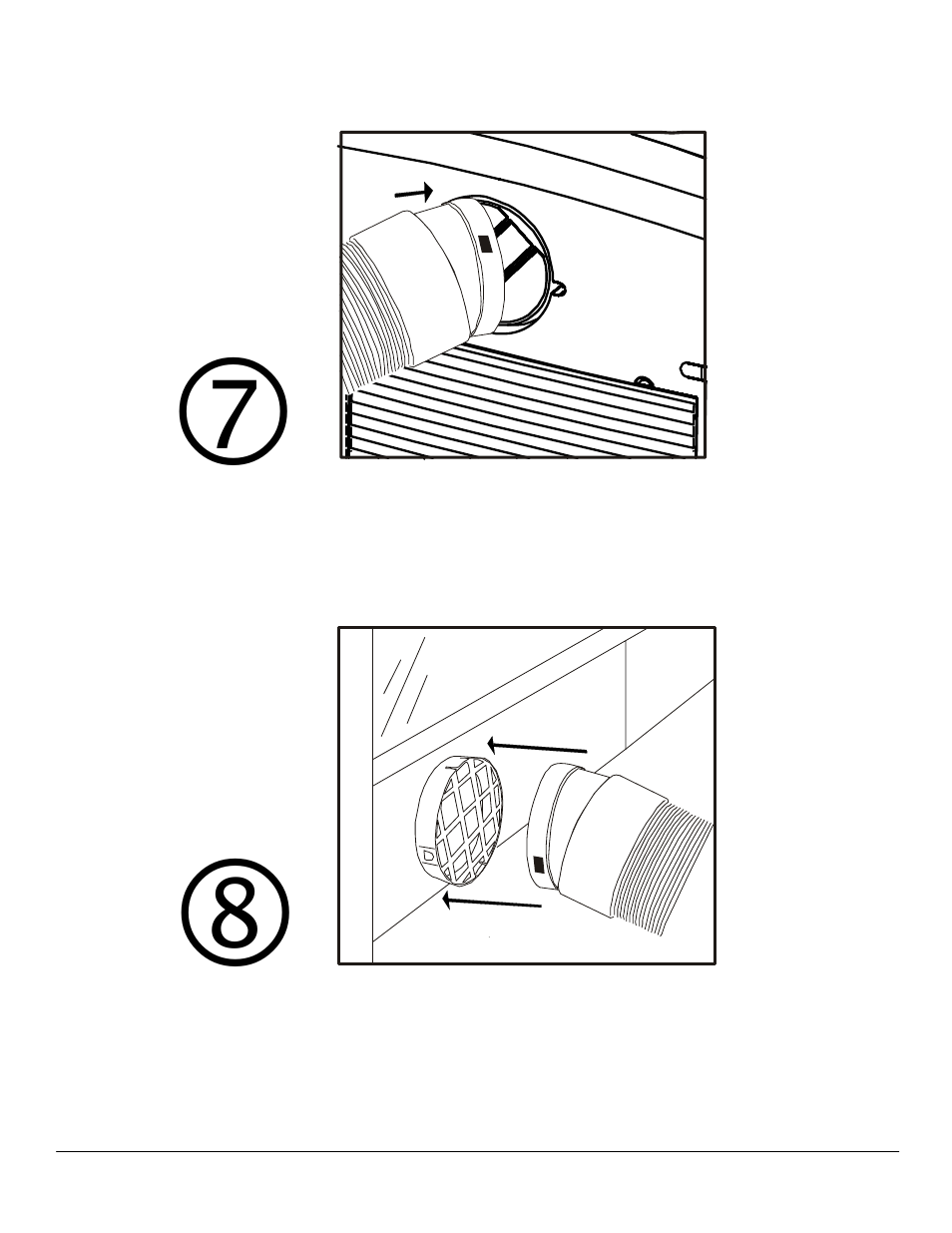 ⑦

⑧