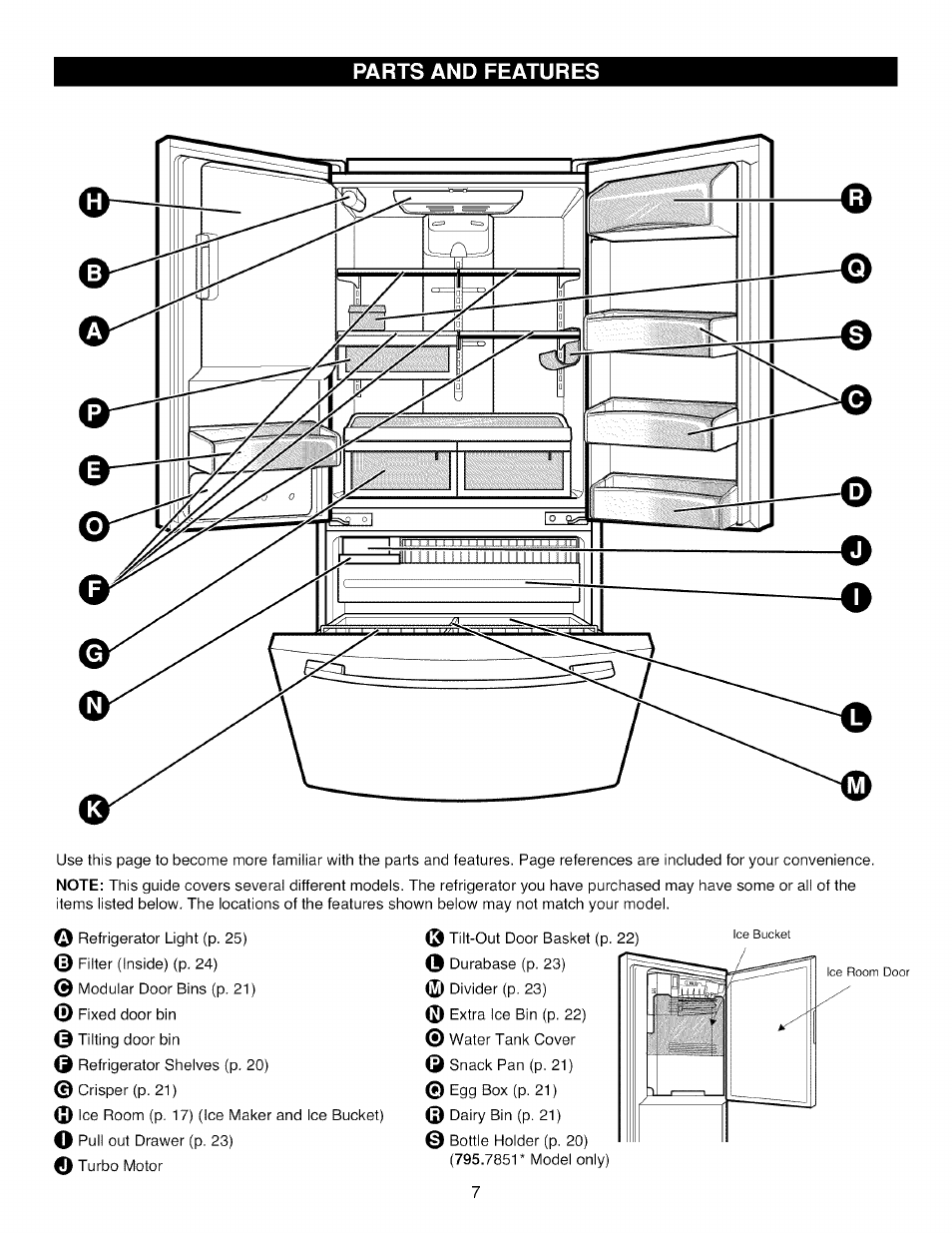 PARTS AND FEATURES

H
B
A
P
E
O
F
G
N
K
R
Q
S
C
D
J
I
L
M

Use this page to become more familiar with the parts and features. Page references are included for your convenience.

NOTE: This guide covers several different models. The refrigerator you have purchased may have some or all of the items listed below. The locations of the features shown below may not match your model.

A Refrigerator Light (p. 25)
B Filter (Inside) (p. 24)
C Modular Door Bins (p. 21)
D Fixed door bin
E Tilting door bin
F Refrigerator Shelves (p. 20)
G Crisper (p. 21)
H Ice Room (p. 17) (Ice Maker and Ice Bucket)
I Pull out Drawer (p. 23)
J Turbo Motor

K Tilt-Out Door Basket (p. 22)
L Durabase (p. 23)
M Divider (p. 23)
N Extra Ice Bin (p. 22)
O Water Tank Cover
P Snack Pan (p. 21)
Q Egg Box (p. 21)
R Dairy Bin (p. 21)
S Bottle Holder (p. 20) (795.7851* Model only)

Ice Bucket
Ice Room Door

7