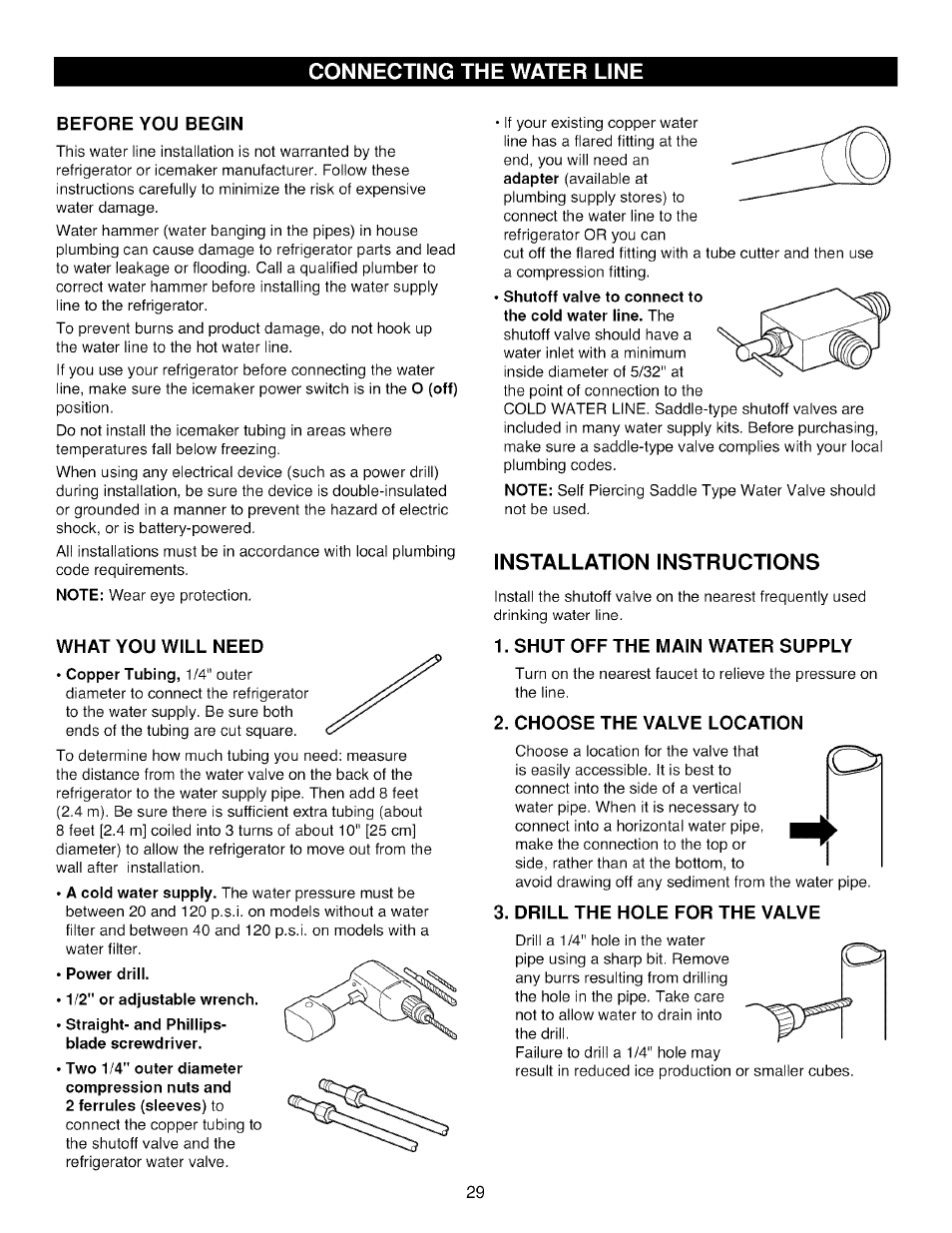 CONNECTING THE WATER LINE

BEFORE YOU BEGIN

This water line installation is not warranted by the refrigerator or icemaker manufacturer. Follow these instructions carefully to minimize the risk of expensive water damage.

Water hammer (water banging in the pipes) in house plumbing can cause damage to refrigerator parts and lead to water leakage or flooding. Call a qualified plumber to correct water hammer before installing the water supply line to the refrigerator.

To prevent burns and product damage, do not hook up the water line to the hot water line.

If you use your refrigerator before connecting the water line, make sure the icemaker power switch is in the O (off) position.

Do not install the icemaker tubing in areas where temperatures fall below freezing.

When using any electrical device (such as a power drill) during installation, be sure the device is double-insulated or grounded in a manner to prevent the hazard of electric shock, or is battery-powered.

All installations must be in accordance with local plumbing code requirements.

NOTE: Wear eye protection.

WHAT YOU WILL NEED

• Copper Tubing, 1/4" outer diameter to connect the refrigerator to the water supply. Be sure both ends of the tubing are cut square.

To determine how much tubing you need: measure the distance from the water valve on the back of the refrigerator to the water supply pipe. Then add 8 feet (2.4 m). Be sure there is sufficient extra tubing (about 8 feet [2.4 m] coiled into 3 turns of about 10" [25 cm] diameter) to allow the refrigerator to move out from the wall after installation.

• A cold water supply. The water pressure must be between 20 and 120 p.s.i. on models without a water filter and between 40 and 120 p.s.i. on models with a water filter.

• Power drill.

• 1/2" or adjustable wrench.

• Straight- and Phillips-blade screwdriver.

• Two 1/4" outer diameter compression nuts and 2 ferrules (sleeves) to connect the copper tubing to the shutoff valve and the refrigerator water valve.

• If your existing copper water line has a flared fitting at the end, you will need an adapter (available at plumbing supply stores) to connect the water line to the refrigerator OR you can cut off the flared fitting with a tube cutter and then use a compression fitting.

• Shutoff valve to connect to the cold water line. The shutoff valve should have a water inlet with a minimum inside diameter of 5/32" at the point of connection to the COLD WATER LINE. Saddle-type shutoff valves are included in many water supply kits. Before purchasing, make sure a saddle-type valve complies with your local plumbing codes.

NOTE: Self Piercing Saddle Type Water Valve should not be used.

INSTALLATION INSTRUCTIONS

Install the shutoff valve on the nearest frequently used drinking water line.

1. SHUT OFF THE MAIN WATER SUPPLY

Turn on the nearest faucet to relieve the pressure on the line.

2. CHOOSE THE VALVE LOCATION

Choose a location for the valve that is easily accessible. It is best to connect into the side of a vertical water pipe. When it is necessary to connect into a horizontal water pipe, make the connection to the top or side, rather than at the bottom, to avoid drawing off any sediment from the water pipe.

3. DRILL THE HOLE FOR THE VALVE

Drill a 1/4" hole in the water pipe using a sharp bit. Remove any burrs resulting from drilling the hole in the pipe. Take care not to allow water to drain into the drill.
Failure to drill a 1/4" hole may result in reduced ice production or smaller cubes.

29