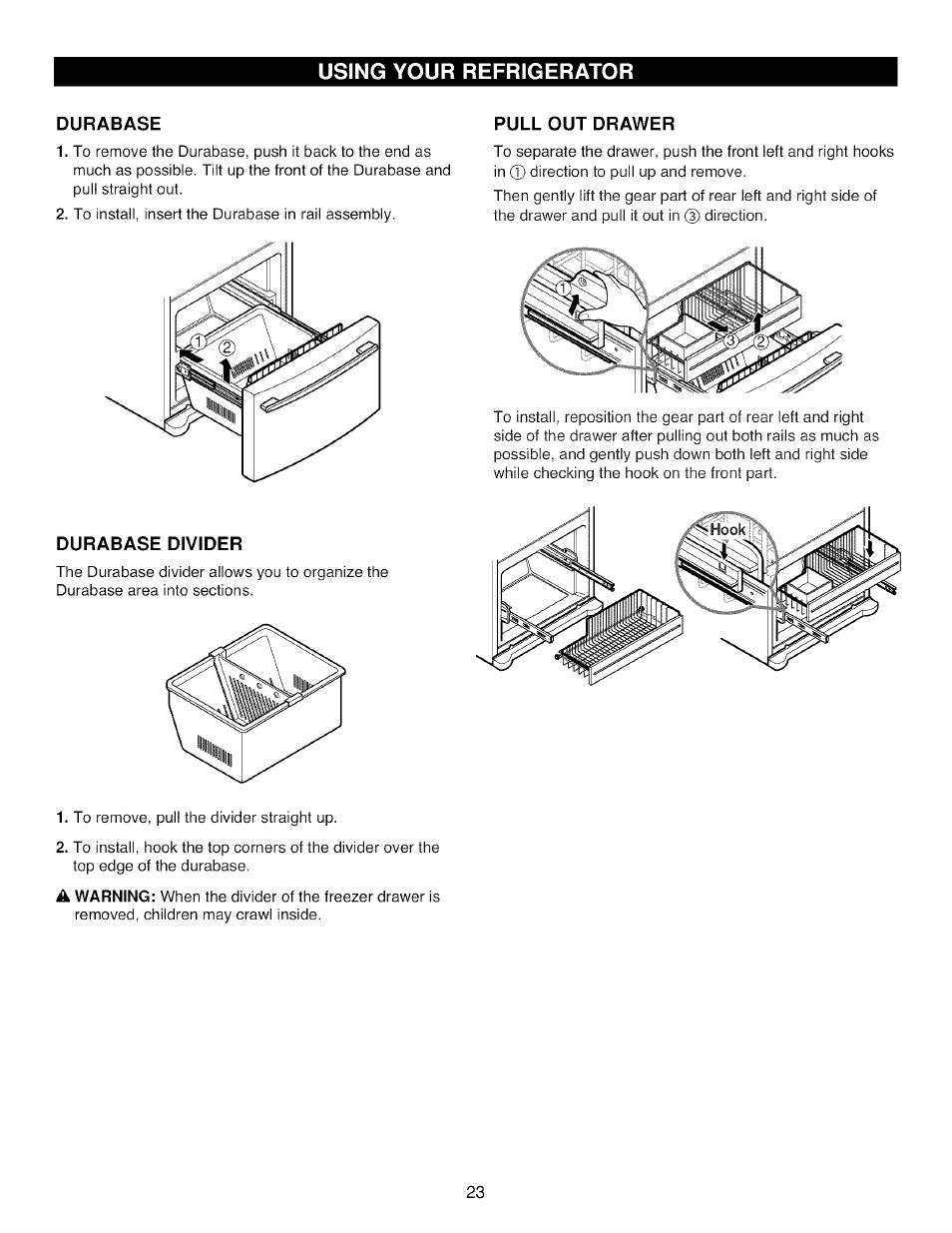 USING YOUR REFRIGERATOR

DURABASE

1. To remove the Durabase, push it back to the end as much as possible. Tilt up the front of the Durabase and pull straight out.

2. To install, insert the Durabase in rail assembly.

①
②

DURABASE DIVIDER

The Durabase divider allows you to organize the Durabase area into sections.

1. To remove, pull the divider straight up.

2. To install, hook the top corners of the divider over the top edge of the durabase.

⚠ WARNING: When the divider of the freezer drawer is removed, children may crawl inside.

PULL OUT DRAWER

To separate the drawer, push the front left and right hooks in ① direction to pull up and remove.

Then gently lift the gear part of rear left and right side of the drawer and pull it out in ③ direction.

①
③
②

To install, reposition the gear part of rear left and right side of the drawer after pulling out both rails as much as possible, and gently push down both left and right side while checking the hook on the front part.

Hook

23